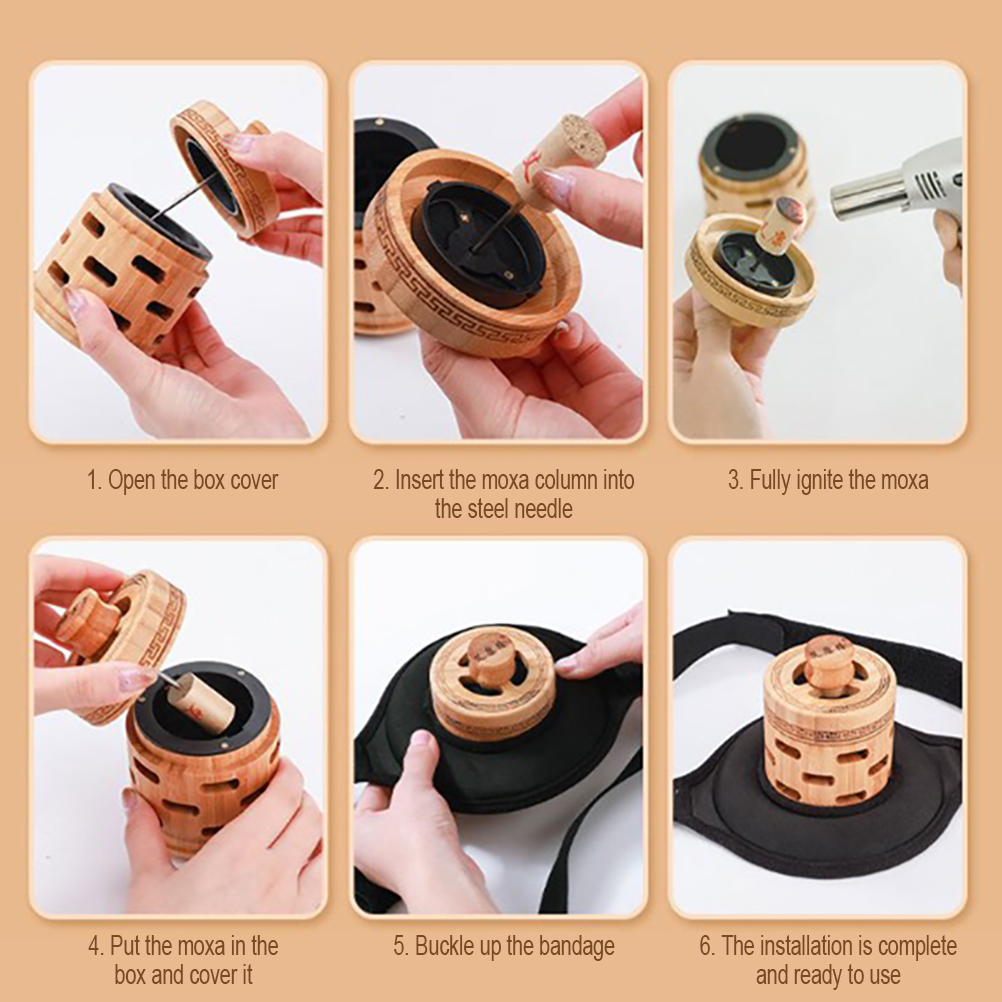 1. Open the box cover

2. Insert the moxa column into the steel needle

3. Fully ignite the moxa

4. Put the moxa in the box and cover it

5. Buckle up the bandage

6. The installation is complete and ready to use