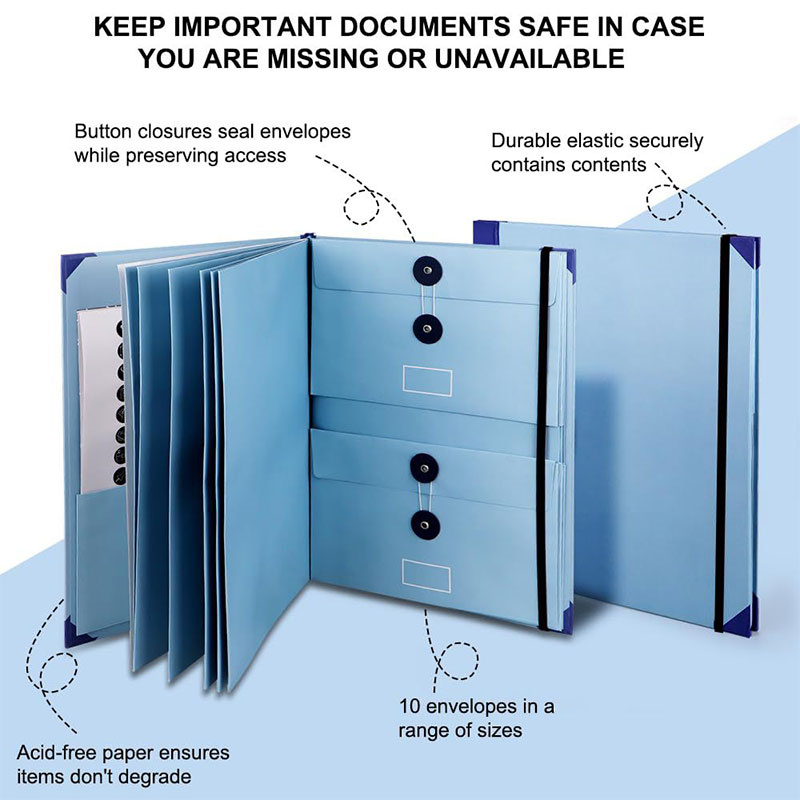 KEEP IMPORTANT DOCUMENTS SAFE IN CASE YOU ARE MISSING OR UNAVAILABLE

Button closures seal envelopes while preserving access

Durable elastic securely contains contents

10 envelopes in a range of sizes

Acid-free paper ensures items don't degrade