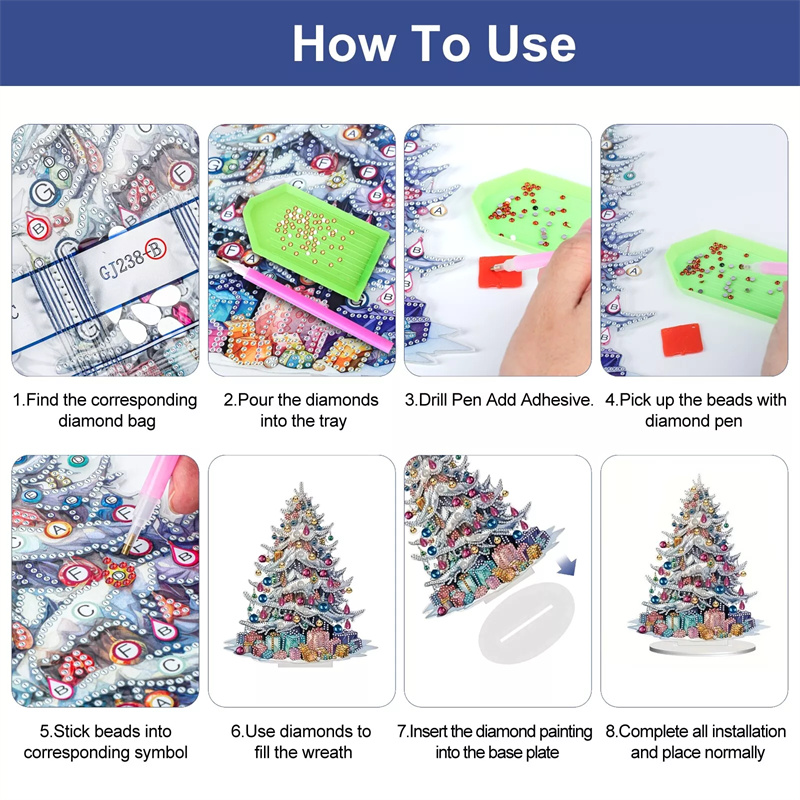 How To Use

GJ238-B

1.Find the corresponding diamond bag

2.Pour the diamonds into the tray

3.Drill Pen Add Adhesive.

4.Pick up the beads with diamond pen

5.Stick beads into corresponding symbol

6.Use diamonds to fill the wreath

7.Insert the diamond painting into the base plate

8.Complete all installation and place normally