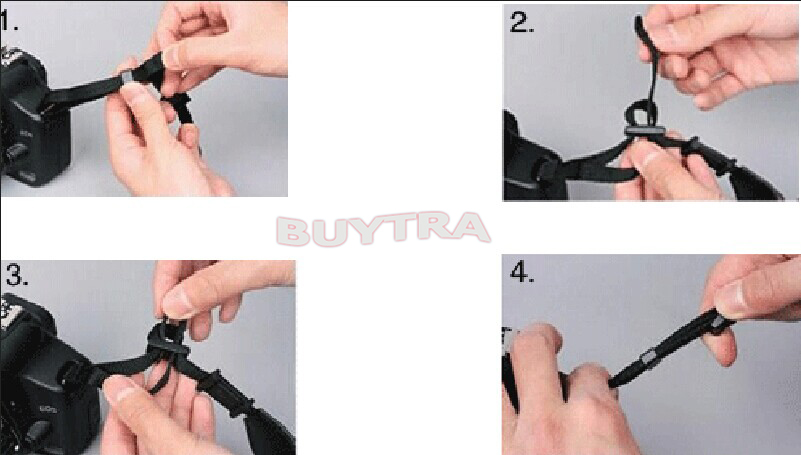 1.

2.

BUYTRA

3.

4.