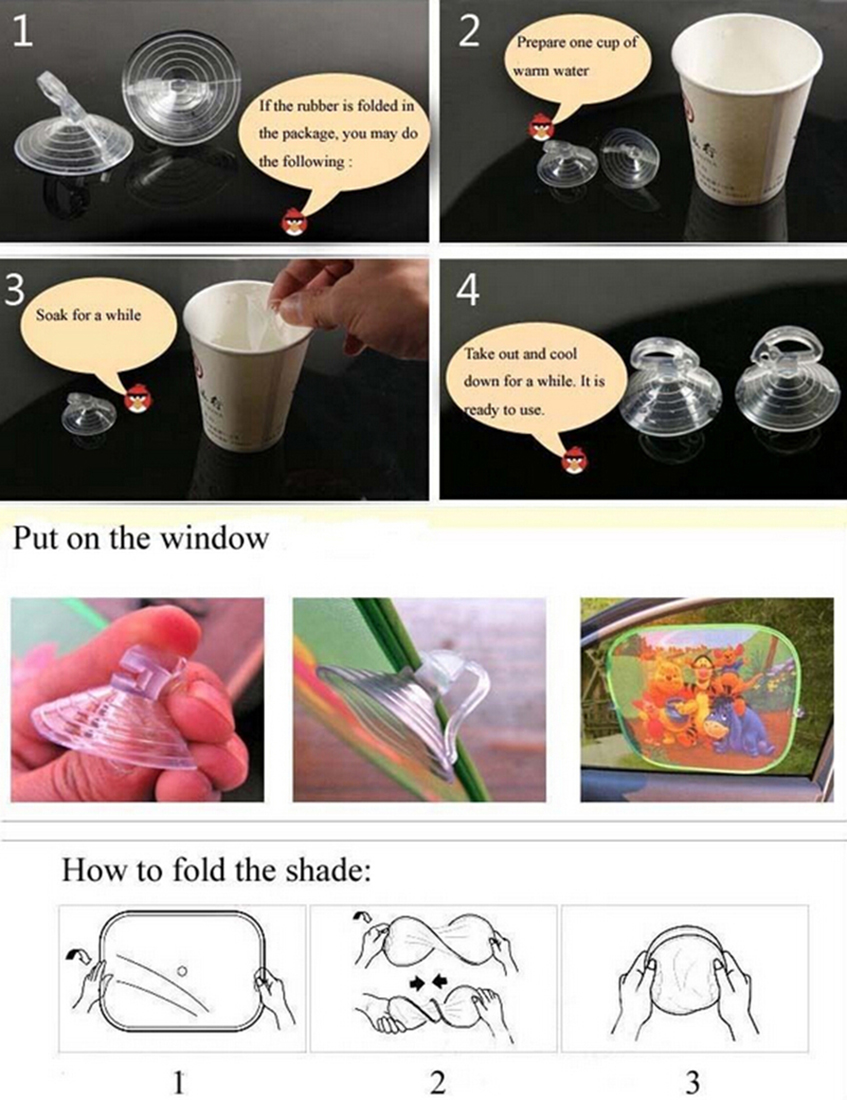 1

If the rubber is folded in the package, you may do the following :

2

Prepare one cup of warm water

3

Soak for a while

4

Take out and cool down for a while. It is ready to use.

Put on the window

How to fold the shade:

1

2

3