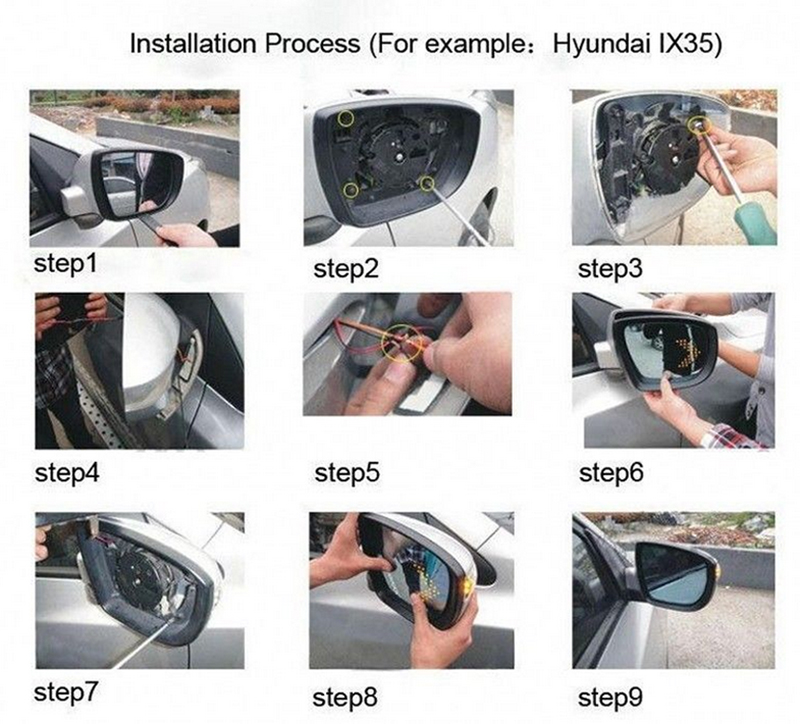 Installation Process (For example：Hyundai IX35)

step1

step2

step3

step4

step5

step6

step7

step8

step9