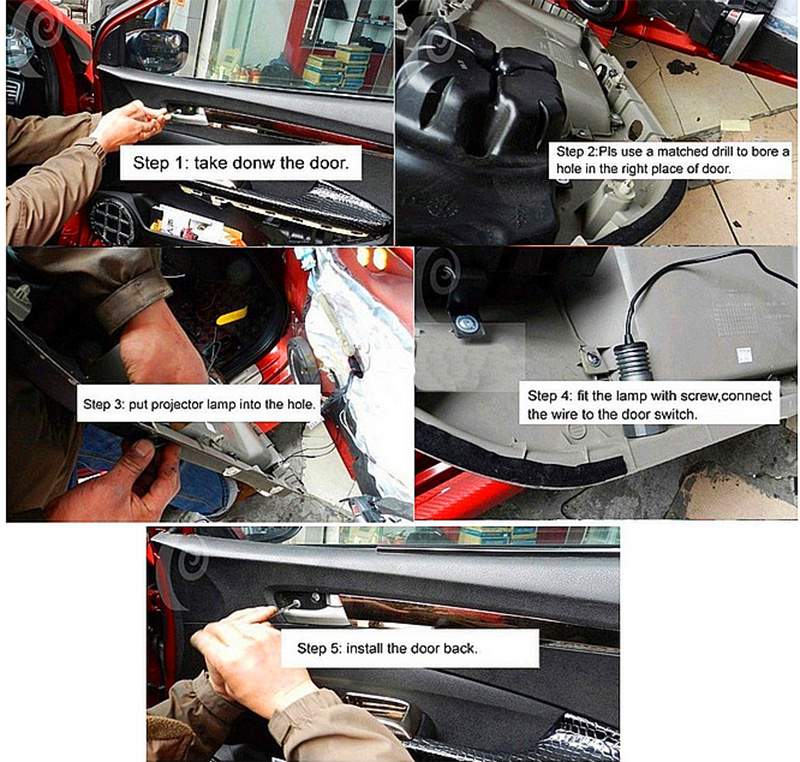 Step 1: take donw the door.

Step 2:Pls use a matched drill to bore a hole in the right place of door.

Step 3: put projector lamp into the hole.

Step 4: fit the lamp with screw,connect the wire to the door switch.

Step 5: install the door back.