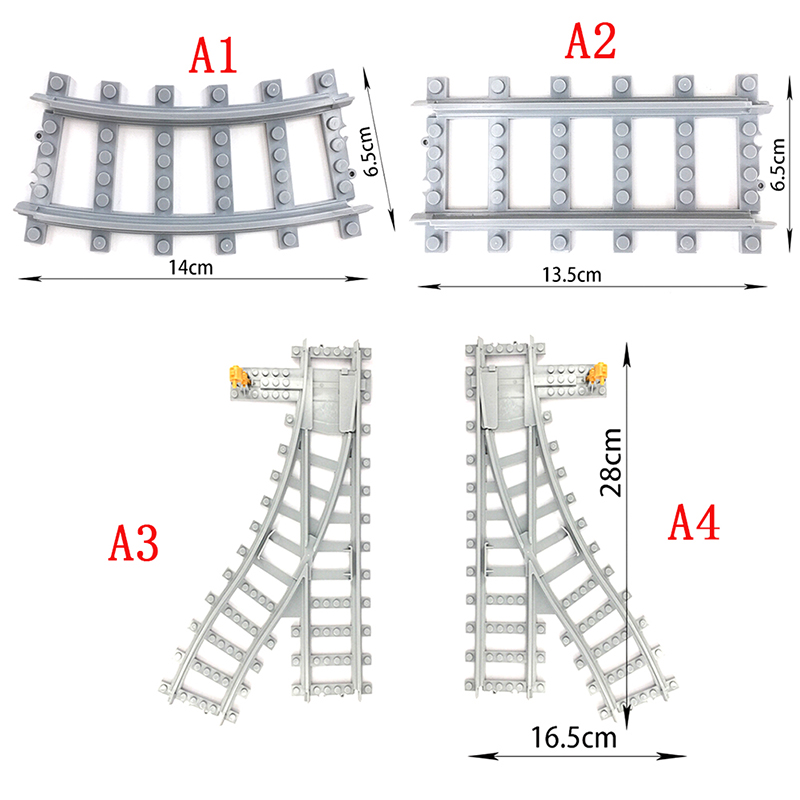 A1

6.5cm

14cm

A2

6.5cm

13.5cm

A3

28cm

A4

16.5cm