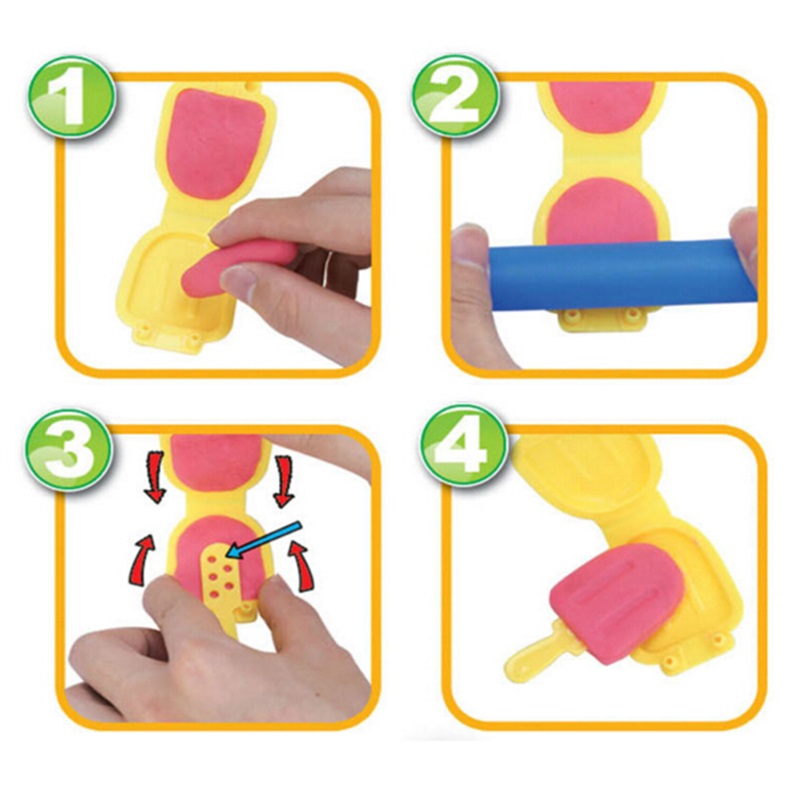 1

2

3

4