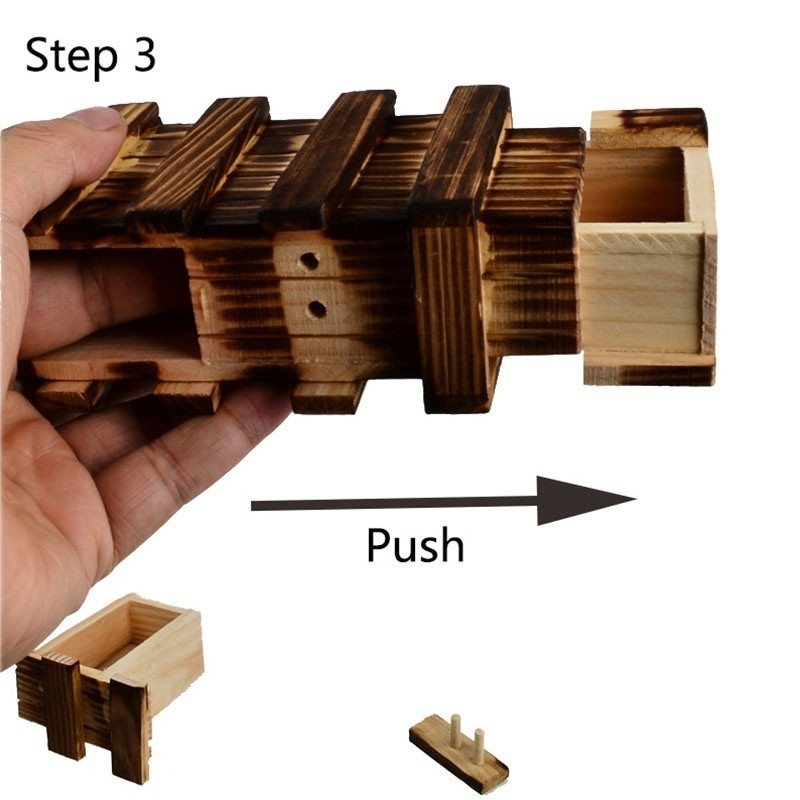 Step 3

Push