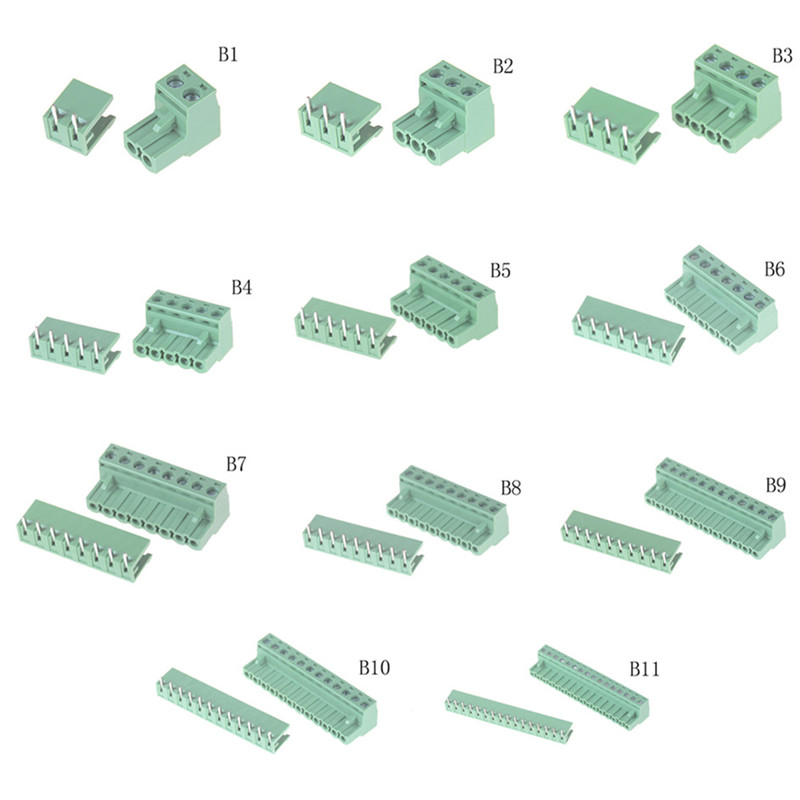 B1

B2

B3

B4

B5

B6

B7

B8

B9

B10

B11