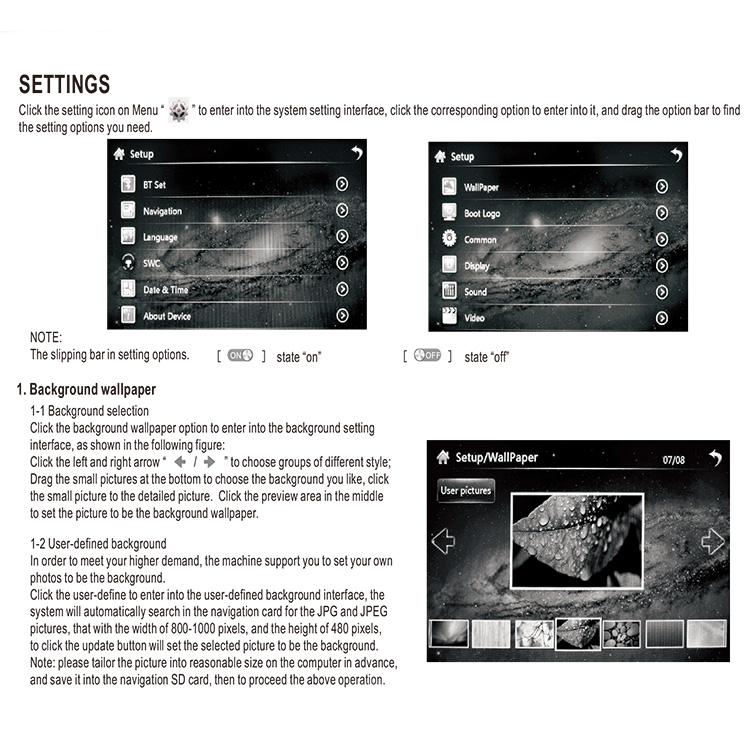 SETTINGS

Click the setting icon on Menu " " to enter into the system setting interface, click the corresponding option to enter into it, and drag the option bar to find the setting options you need.

Setup
BT Set
Navigation
Language
SWC
Date & Time
About Device

Setup
WallPaper
Boot Logo
Common
Display
Sound
Video

NOTE:
The slipping bar in setting options. [ ON ] state "on" [ OFF ] state "off"

1. Background wallpaper

1-1 Background selection
Click the background wallpaper option to enter into the background setting interface, as shown in the following figure:
Click the left and right arrow " / " to choose groups of different style; Drag the small pictures at the bottom to choose the background you like, click the small picture to the detailed picture. Click the preview area in the middle to set the picture to be the background wallpaper.

1-2 User-defined background
In order to meet your higher demand, the machine support you to set your own photos to be the background.
Click the user-define to enter into the user-defined background interface, the system will automatically search in the navigation card for the JPG and JPEG pictures, that with the width of 800-1000 pixels, and the height of 480 pixels, to click the update button will set the selected picture to be the background.
Note: please tailor the picture into reasonable size on the computer in advance, and save it into the navigation SD card, then to proceed the above operation.

Setup/WallPaper
07/08
User pictures