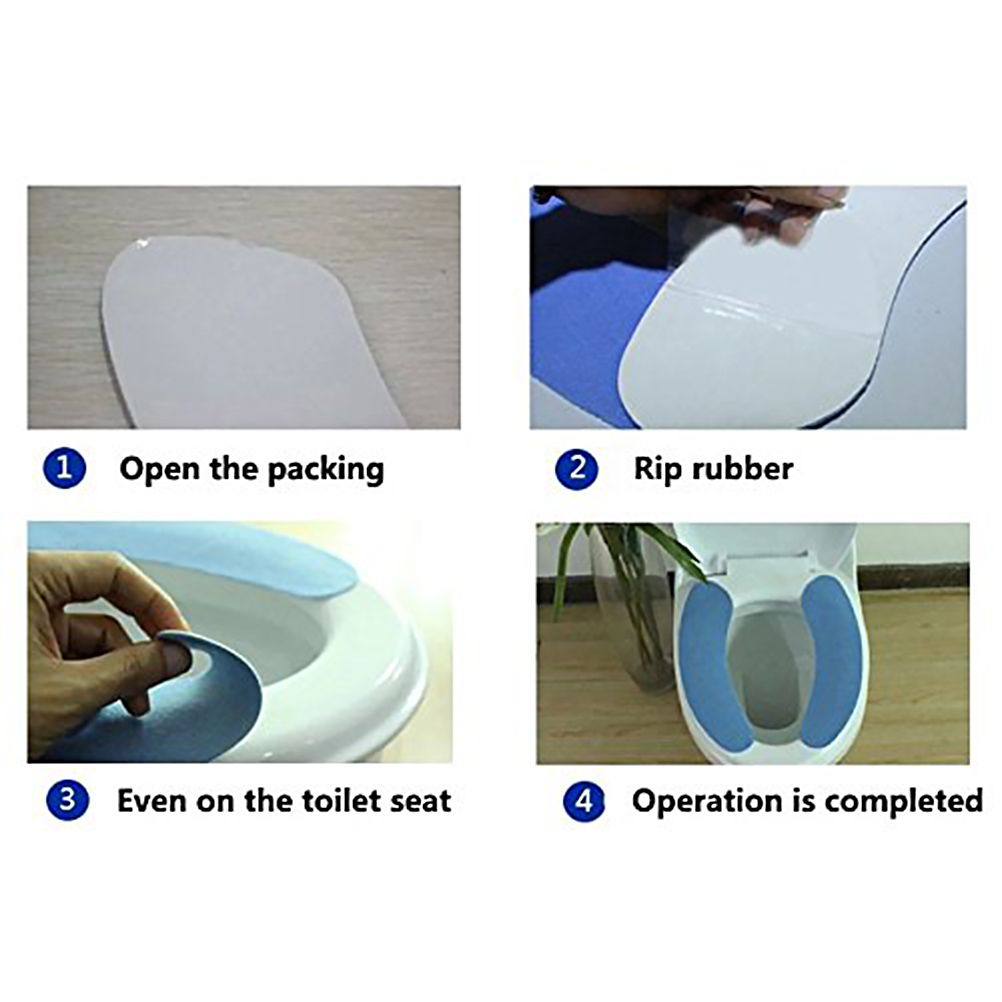 1 Open the packing

2 Rip rubber

3 Even on the toilet seat

4 Operation is completed