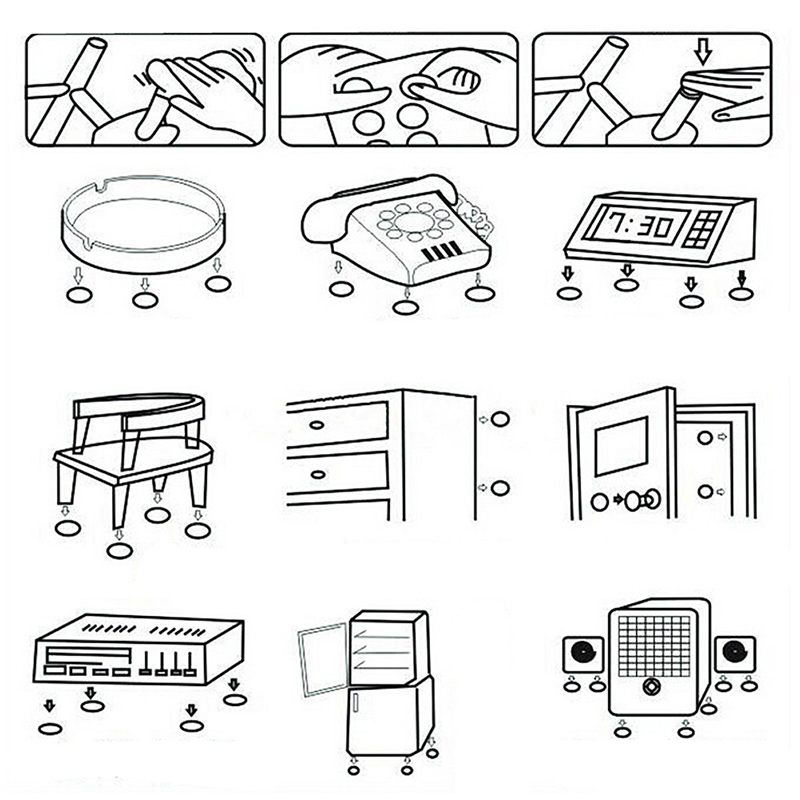 7:30