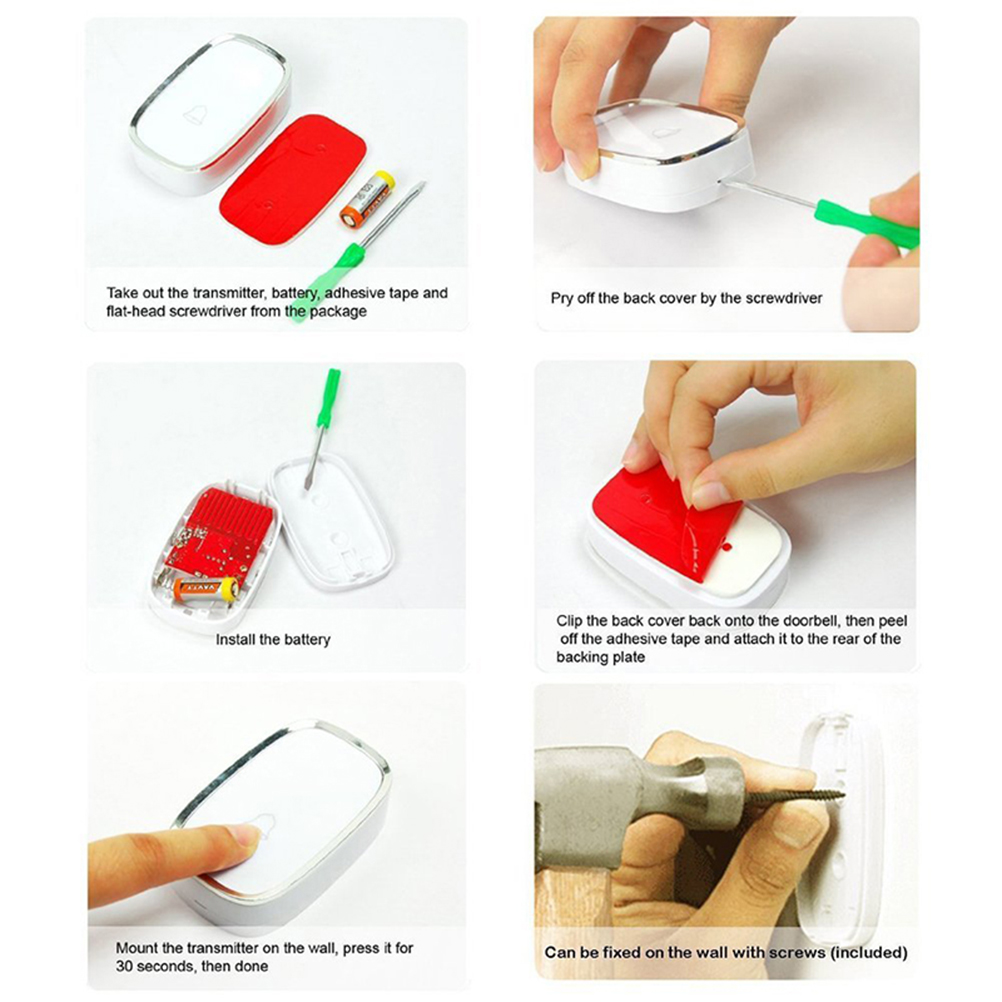 Take out the transmitter, battery, adhesive tape and flat-head screwdriver from the package

Pry off the back cover by the screwdriver

Install the battery

Clip the back cover back onto the doorbell, then peel off the adhesive tape and attach it to the rear of the backing plate

Mount the transmitter on the wall, press it for 30 seconds, then done

Can be fixed on the wall with screws (included)