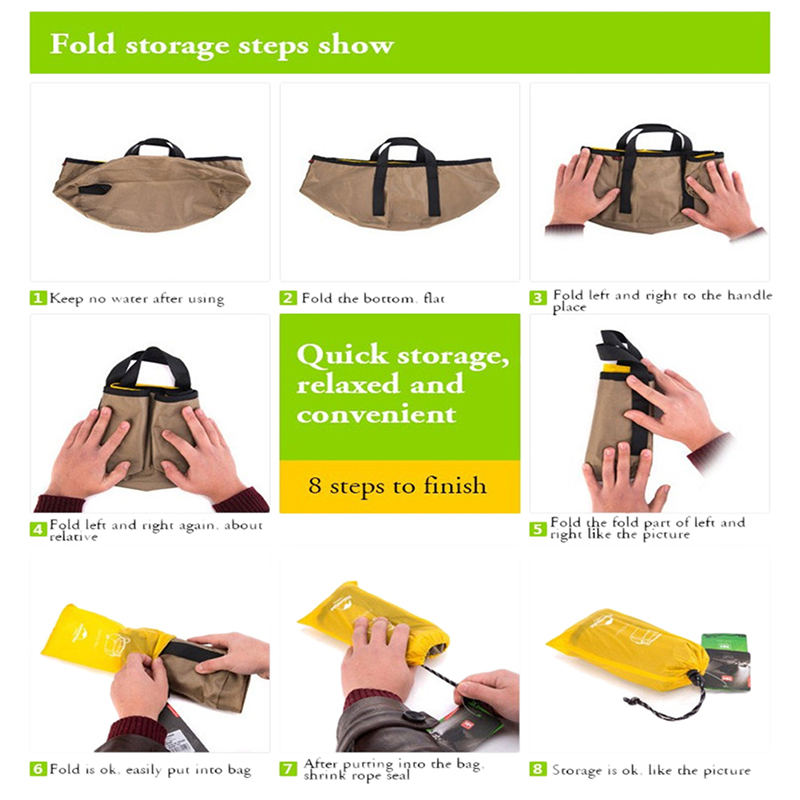 Fold storage steps show

1 Keep no water after using

2 Fold the bottom, flat

3 Fold left and right to the handle place

4 Fold left and right again, about relative

Quick storage, relaxed and convenient

8 steps to finish

5 Fold the fold part of left and right like the picture

6 Fold is ok, easily put into bag

7 After putting into the bag, shrink rope seal

8 Storage is ok, like the picture