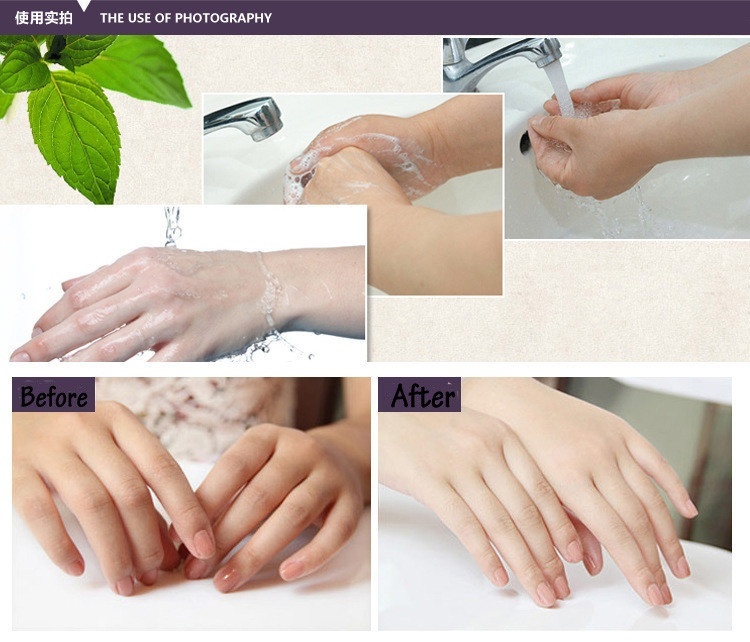 使用实拍 THE USE OF PHOTOGRAPHY

Before

After