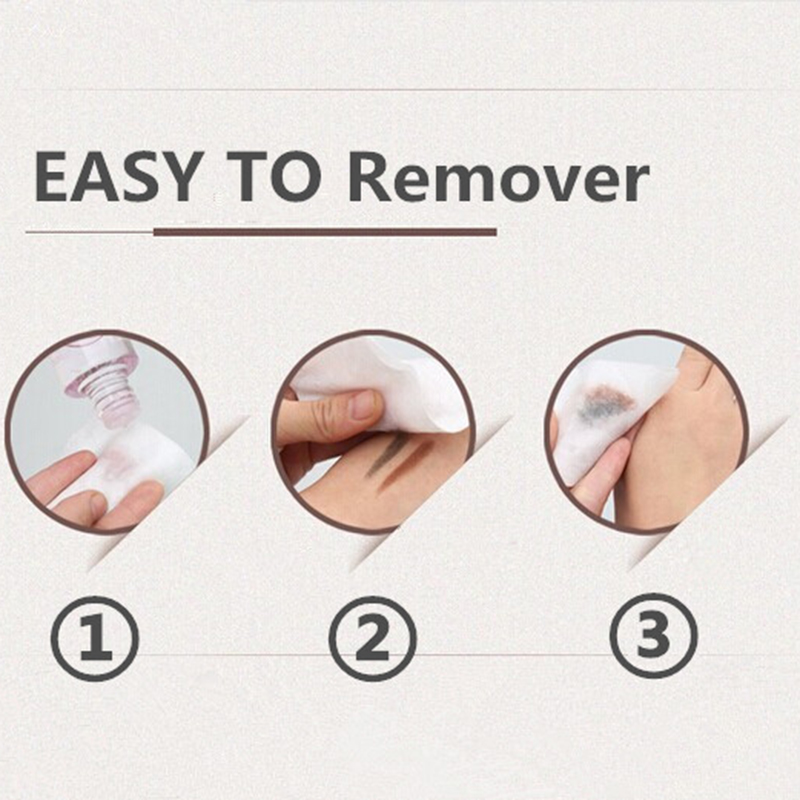 EASY TO Remover

①

②

③