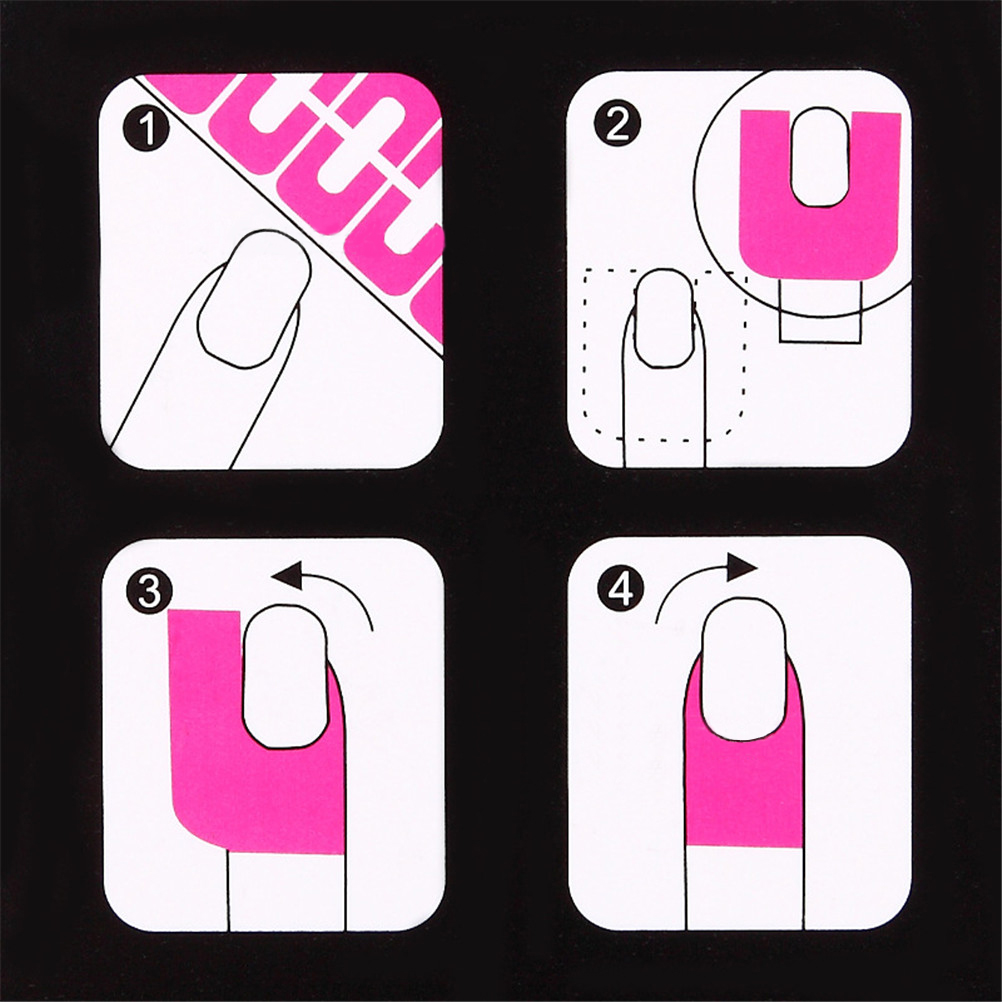 1
2
3
4