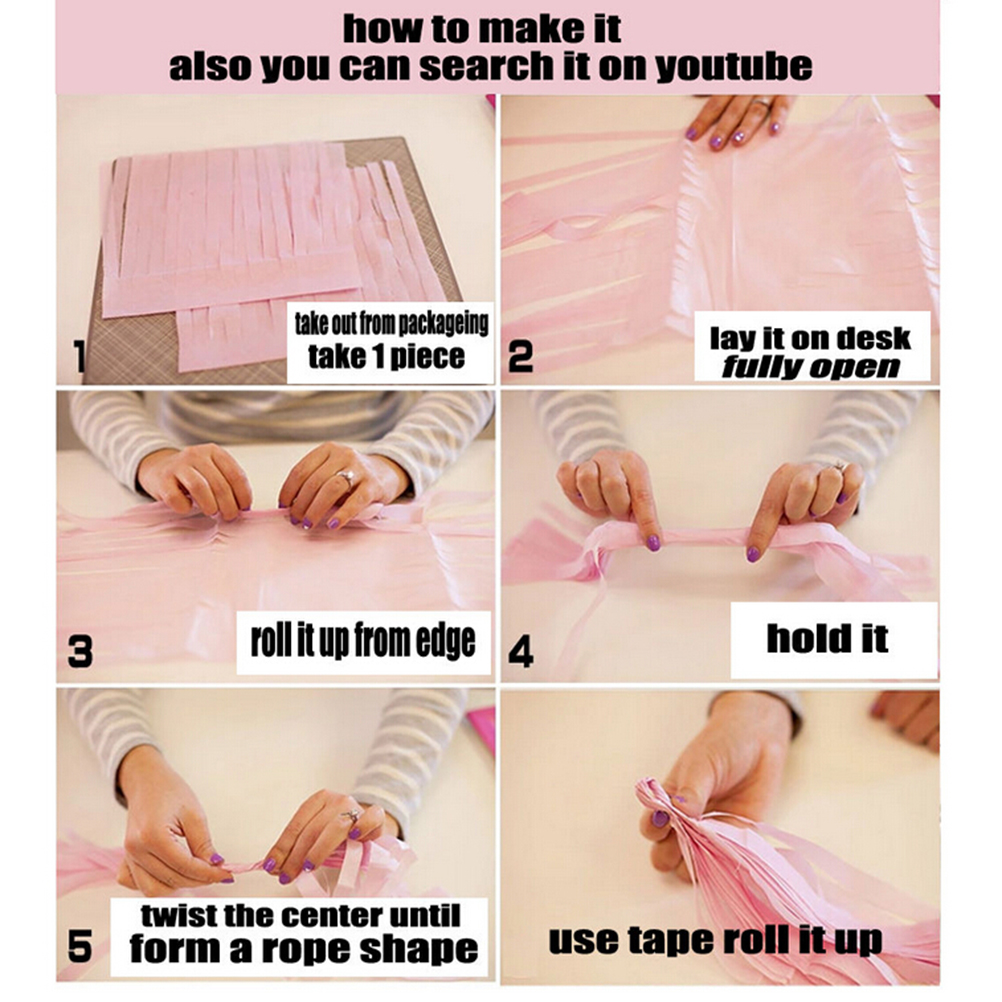 how to make it
also you can search it on youtube

1
take out from packageing
take 1 piece

2
lay it on desk
fully open

3
roll it up from edge

4
hold it

5
twist the center until
form a rope shape

use tape roll it up