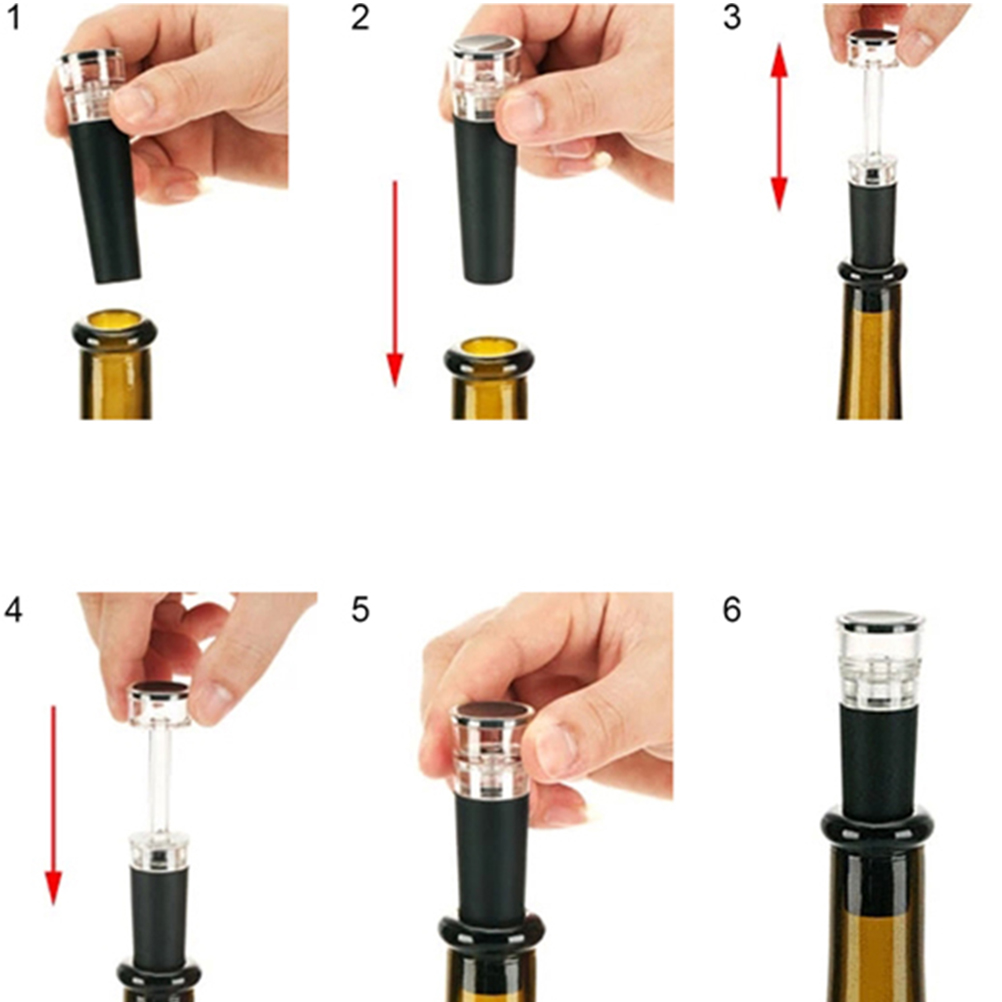 1

2

3

4

5

6