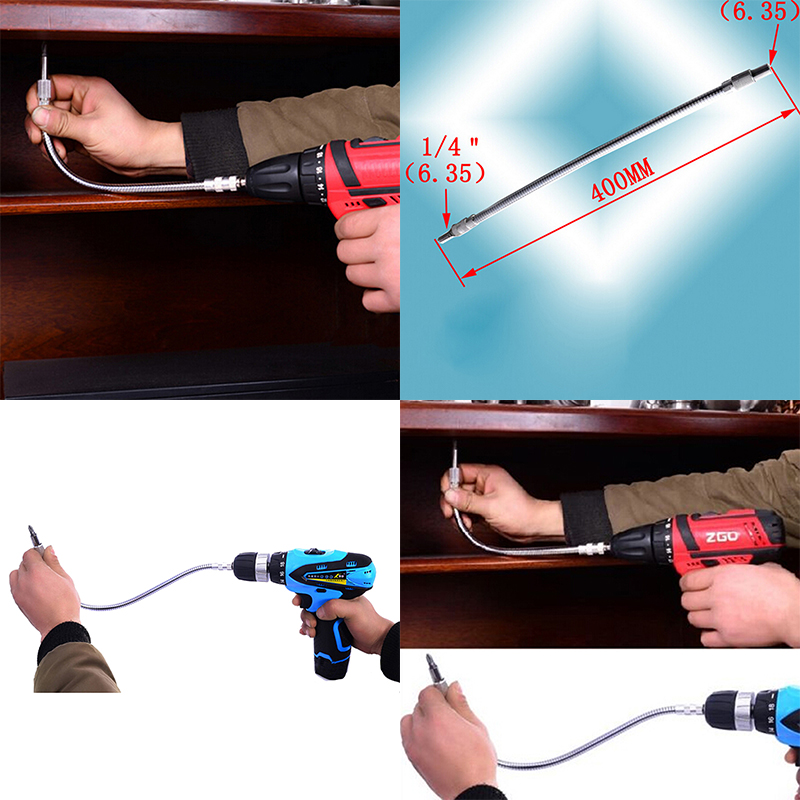 (6.35)
1/4"
(6.35)
400MM
ZGO