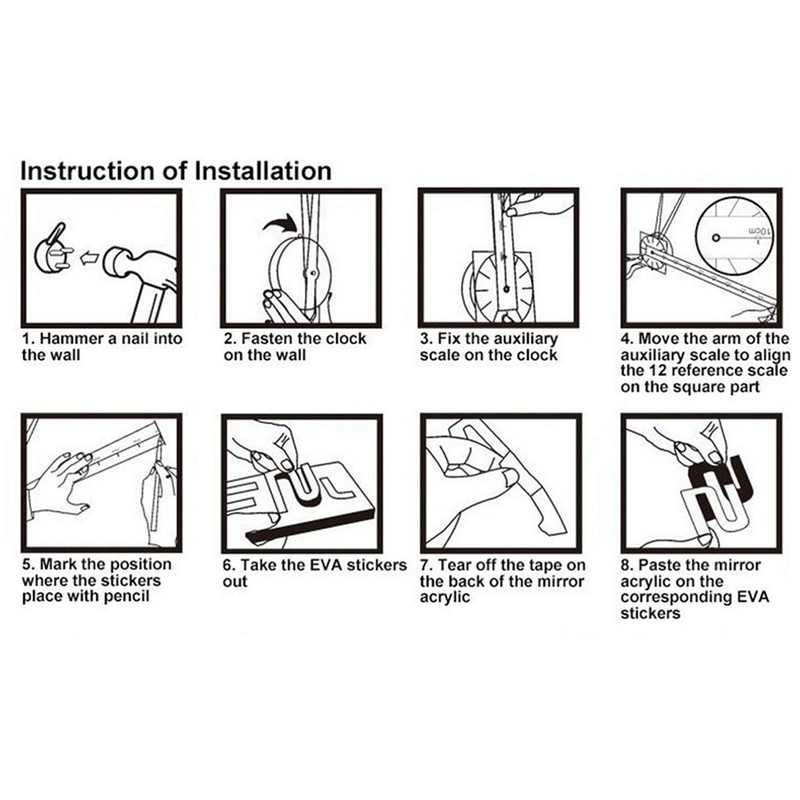 Instruction of Installation

10cm

1. Hammer a nail into the wall

2. Fasten the clock on the wall

3. Fix the auxiliary scale on the clock

4. Move the arm of the auxiliary scale to align the 12 reference scale on the square part

5. Mark the position where the stickers place with pencil

6. Take the EVA stickers out

7. Tear off the tape on the back of the mirror acrylic

8. Paste the mirror acrylic on the corresponding EVA stickers