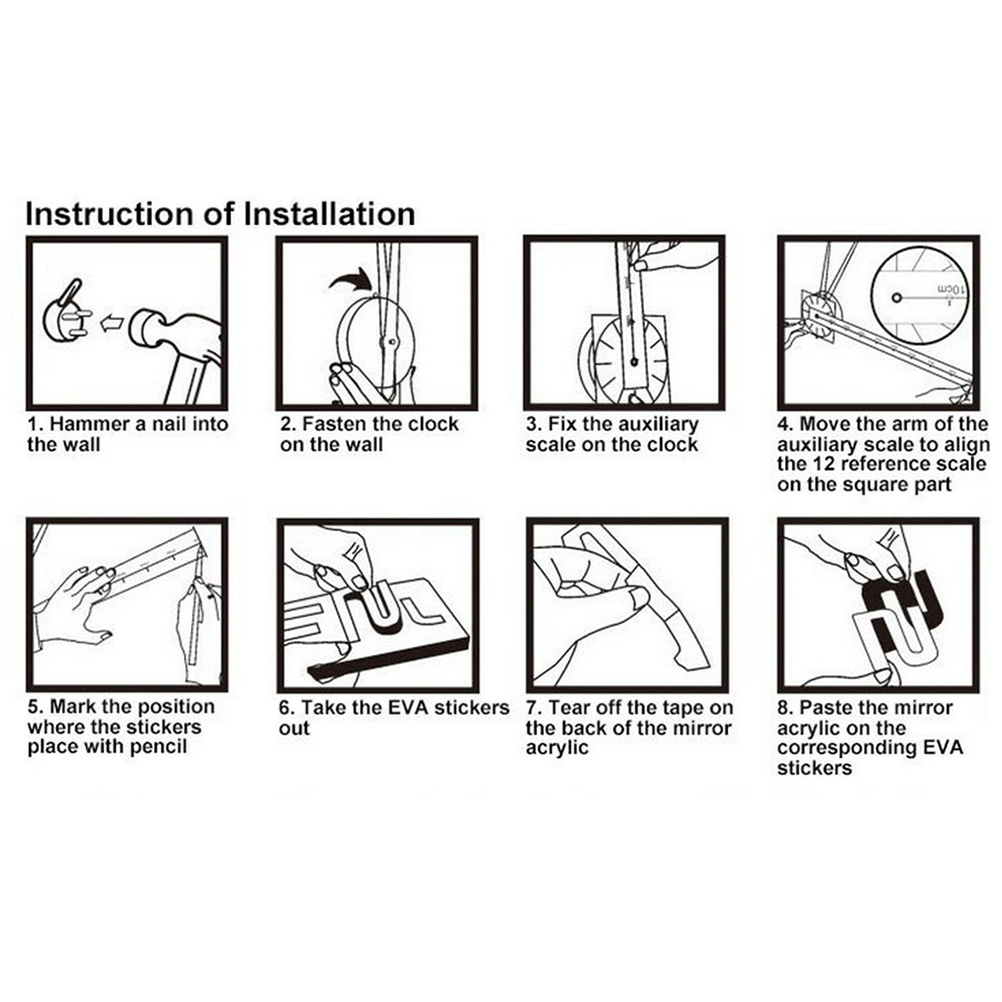 Instruction of Installation

10cm

1. Hammer a nail into the wall

2. Fasten the clock on the wall

3. Fix the auxiliary scale on the clock

4. Move the arm of the auxiliary scale to align the 12 reference scale on the square part

5. Mark the position where the stickers place with pencil

6. Take the EVA stickers out

7. Tear off the tape on the back of the mirror acrylic

8. Paste the mirror acrylic on the corresponding EVA stickers