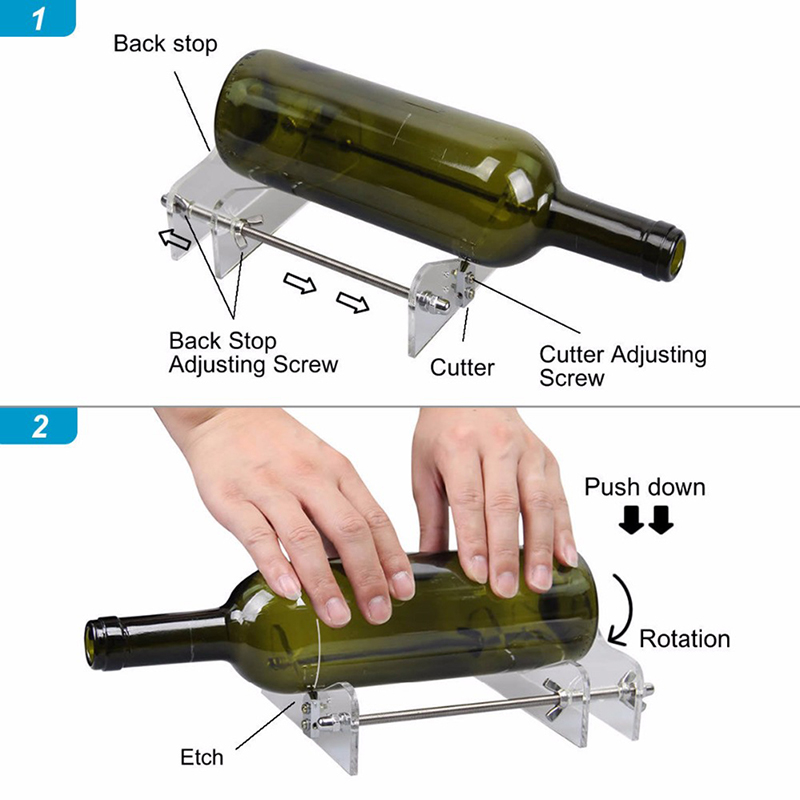 1

Back stop

Back Stop Adjusting Screw

Cutter

Cutter Adjusting Screw

2

Push down

Rotation

Etch