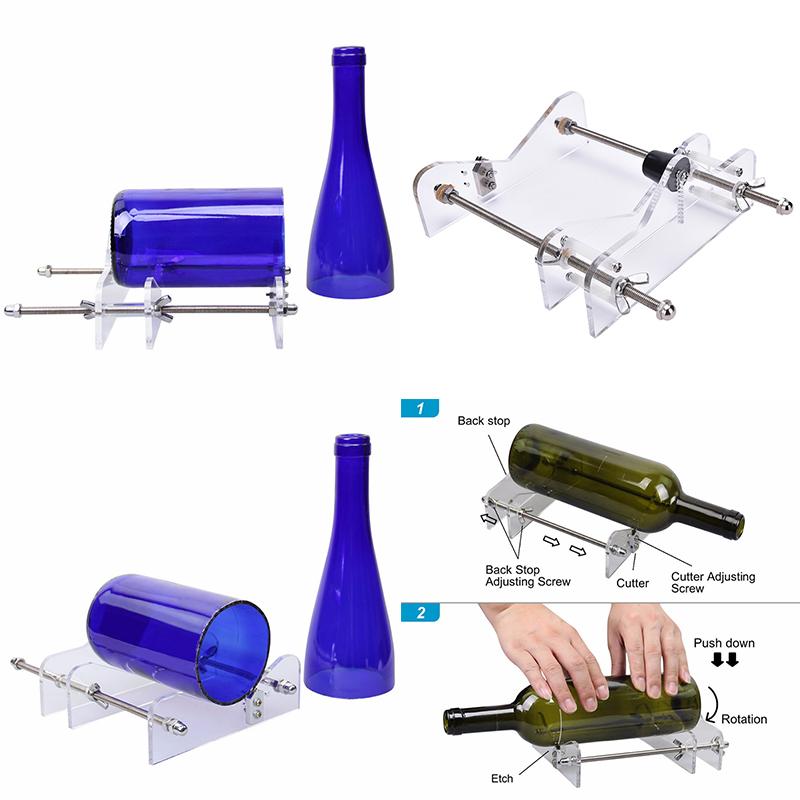 1

Back stop

Back Stop Adjusting Screw

Cutter

Cutter Adjusting Screw

2

Push down

Rotation

Etch