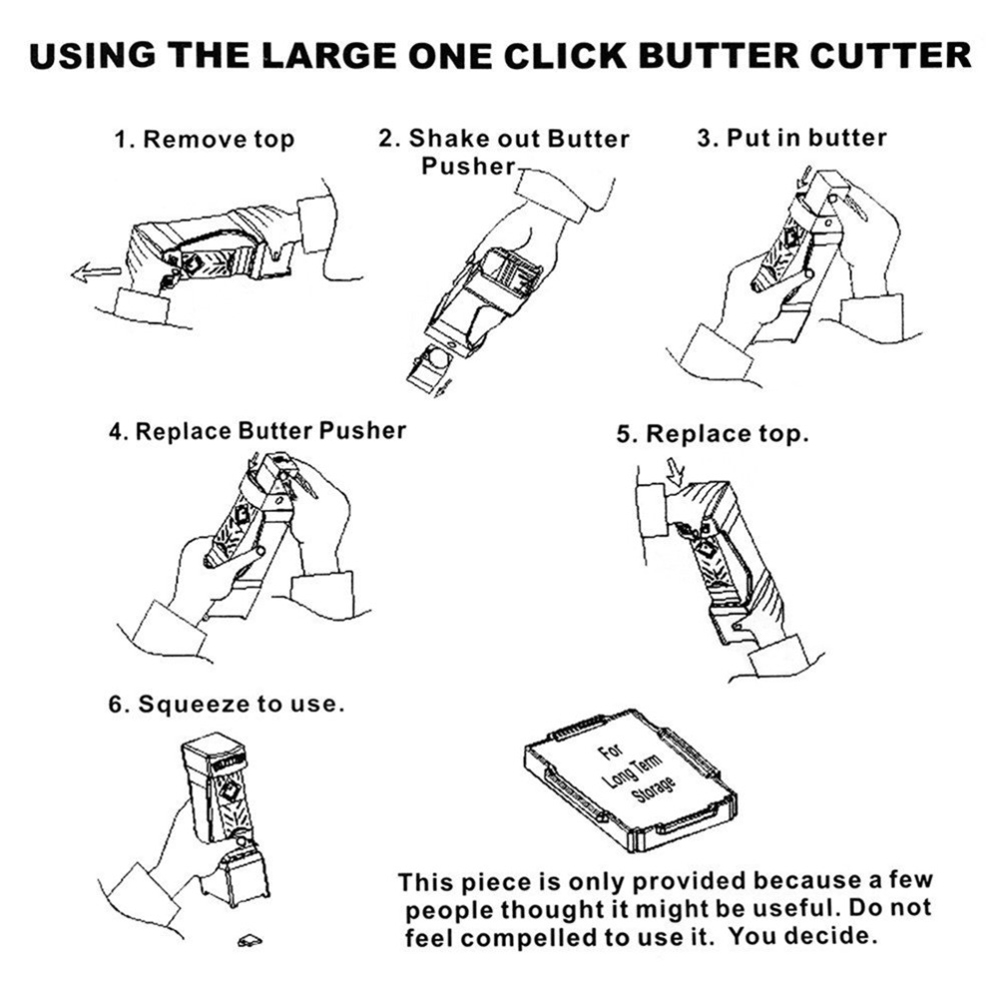 USING THE LARGE ONE CLICK BUTTER CUTTER

1. Remove top

2. Shake out Butter Pusher

3. Put in butter

4. Replace Butter Pusher

5. Replace top.

6. Squeeze to use.

For Long Term Storage

This piece is only provided because a few people thought it might be useful. Do not feel compelled to use it. You decide.