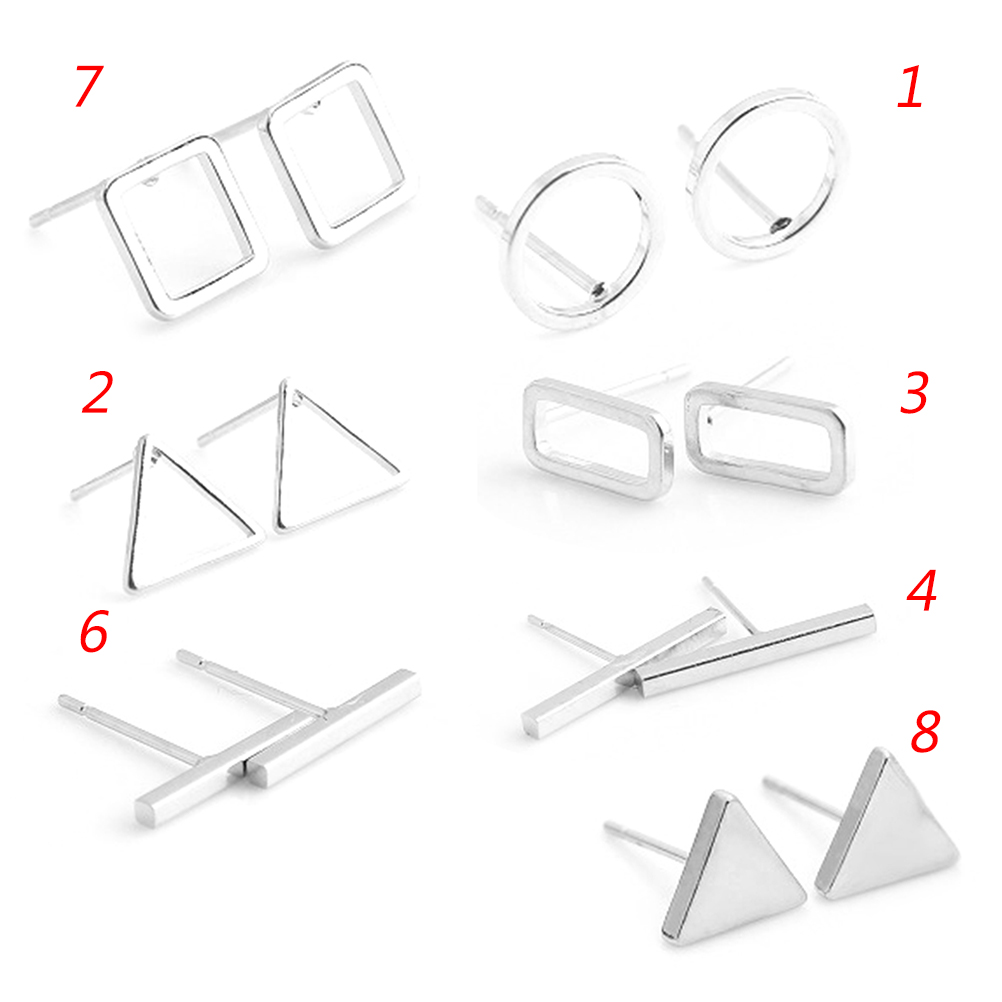 7

1

2

3

6

4

8