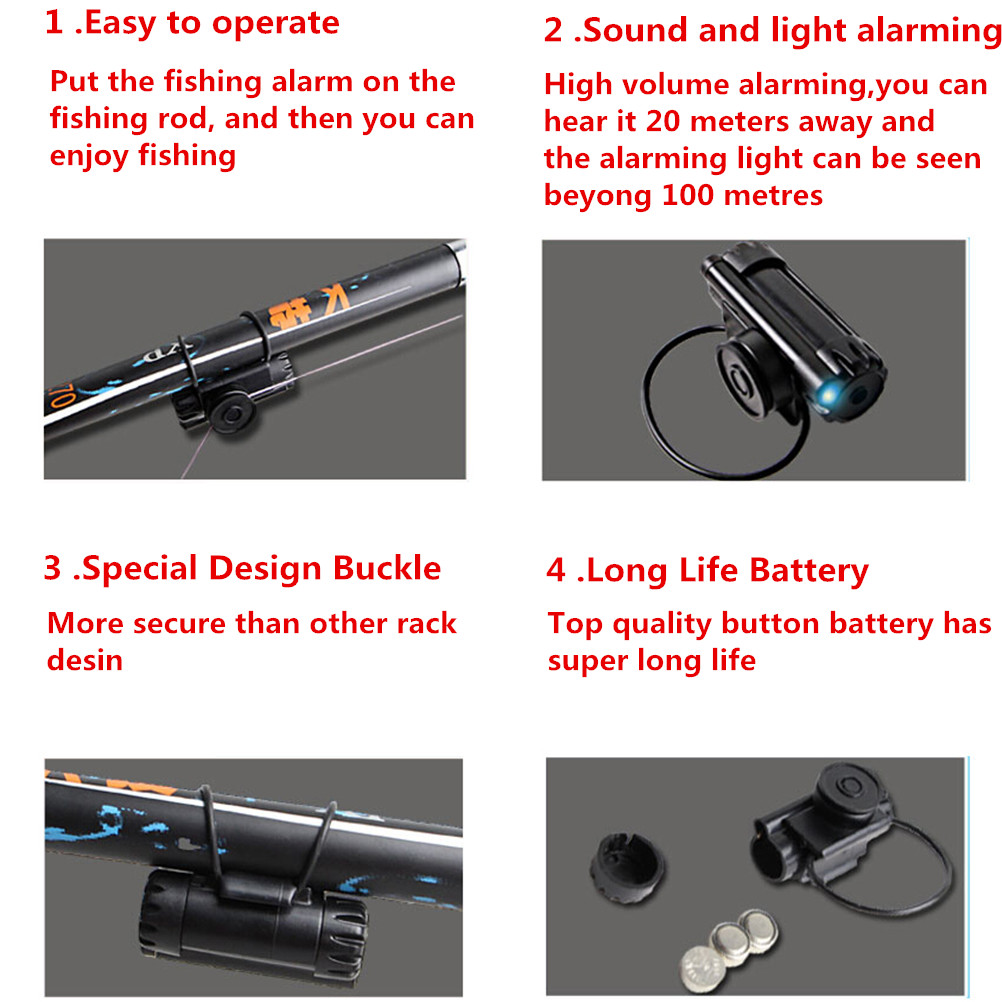 1 .Easy to operate

Put the fishing alarm on the fishing rod, and then you can enjoy fishing

2 .Sound and light alarming

High volume alarming,you can hear it 20 meters away and the alarming light can be seen beyong 100 metres

3 .Special Design Buckle

More secure than other rack desin

4 .Long Life Battery

Top quality button battery has super long life