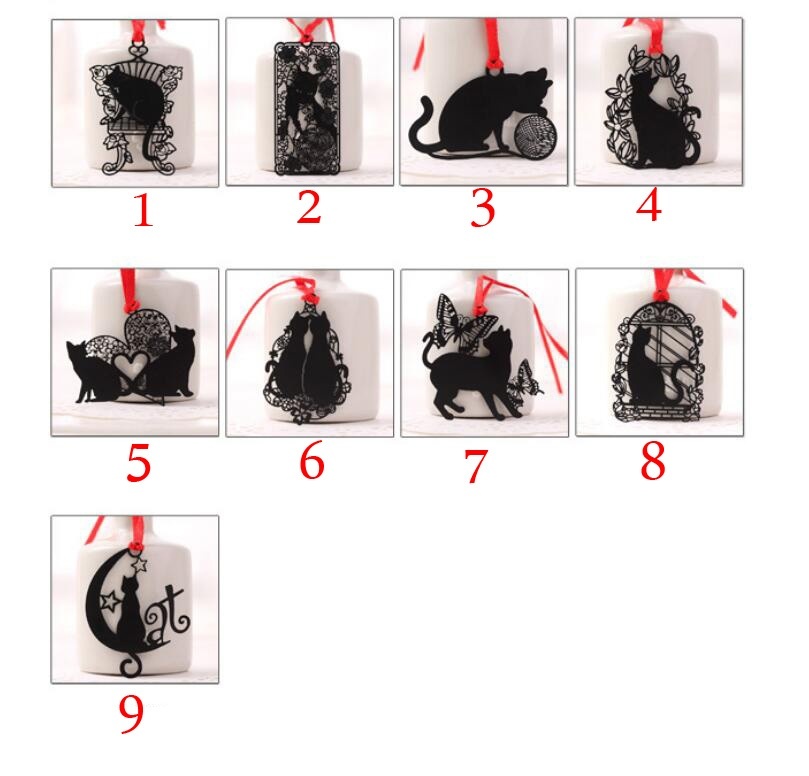 1 2 3 4

5 6 7 8

at

9