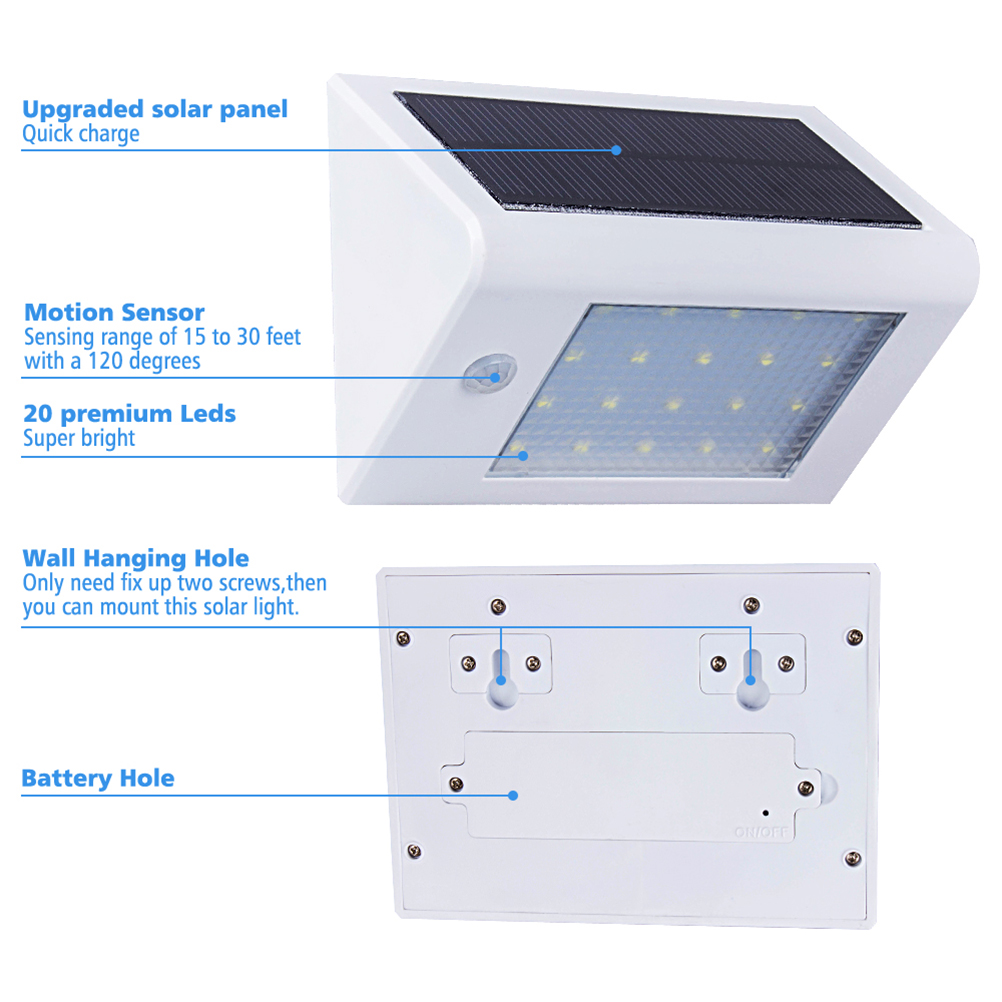 Upgraded solar panel
Quick charge

Motion Sensor
Sensing range of 15 to 30 feet with a 120 degrees

20 premium Leds
Super bright

Wall Hanging Hole
Only need fix up two screws,then you can mount this solar light.

Battery Hole

ON/OFF