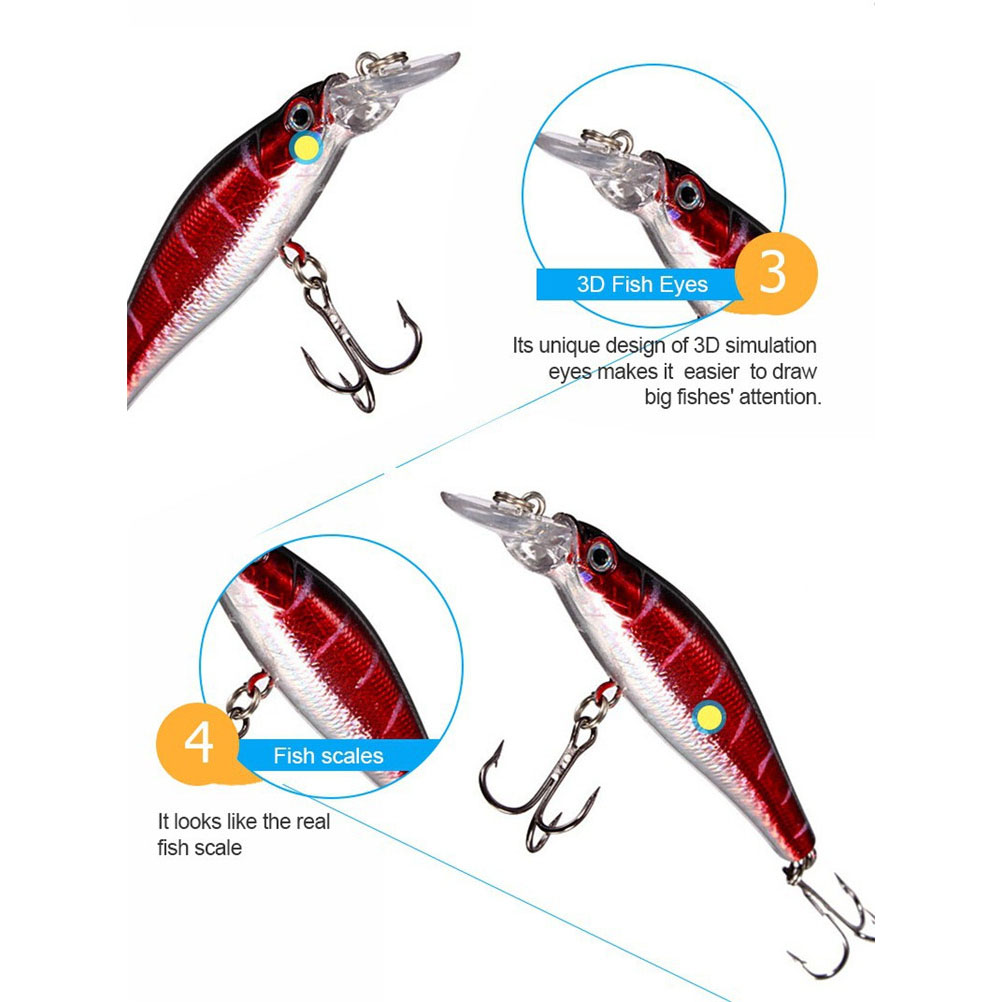 3D Fish Eyes
3

Its unique design of 3D simulation eyes makes it easier to draw big fishes' attention.

4
Fish scales

It looks like the real fish scale