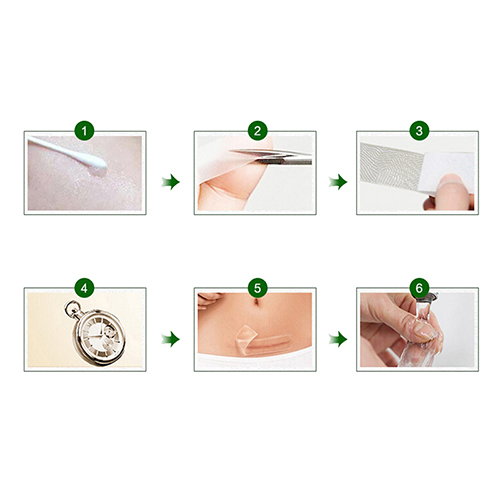 1

2

3

4

5

6