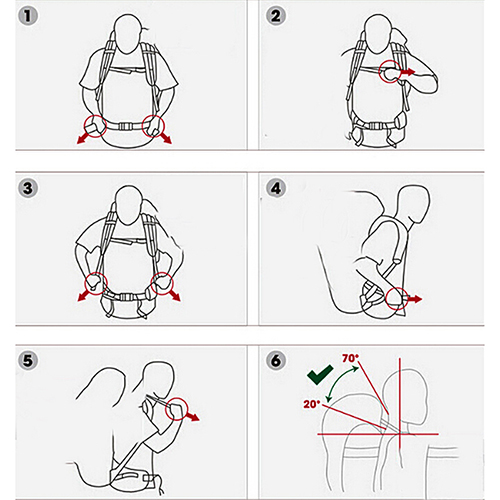 1

2

3

4

5

6

70°

20°