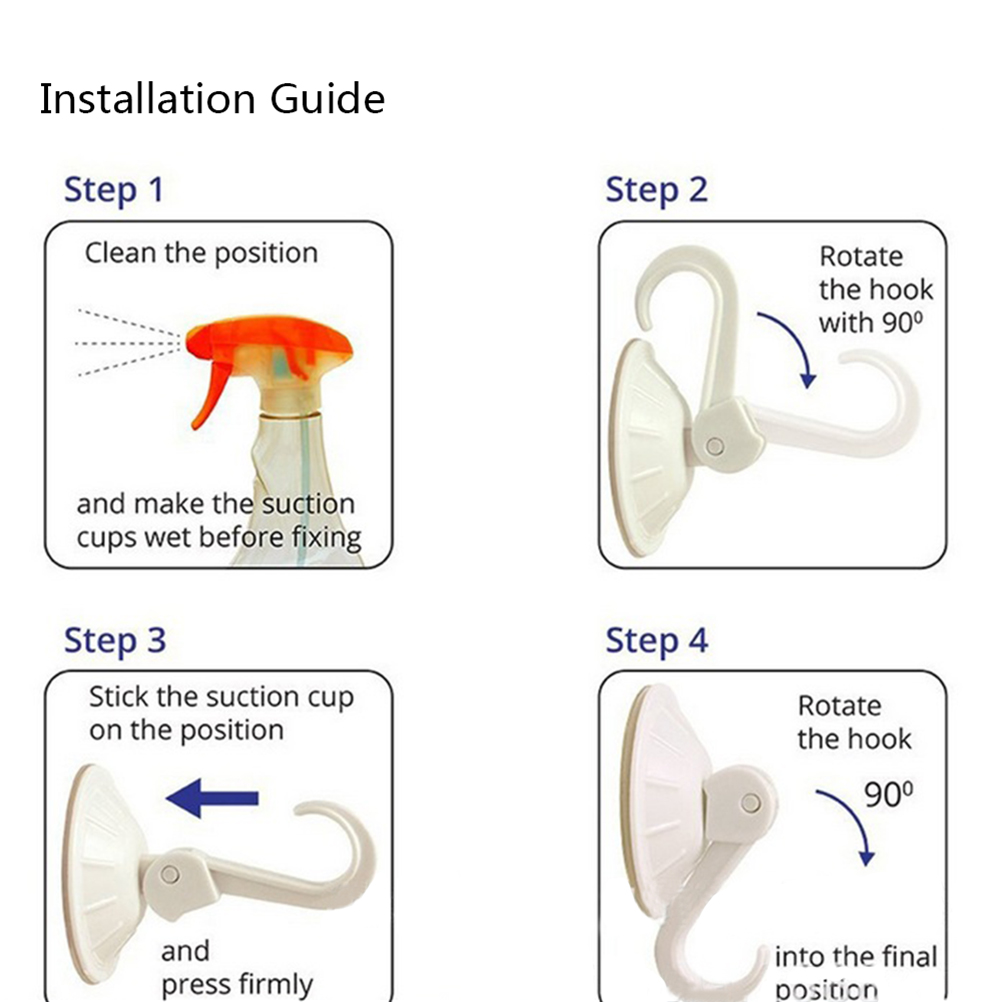 Installation Guide

Step 1

Clean the position

and make the suction cups wet before fixing

Step 2

Rotate the hook with $90^0$

Step 3

Stick the suction cup on the position

and press firmly

Step 4

Rotate the hook

$90^0$

into the final position