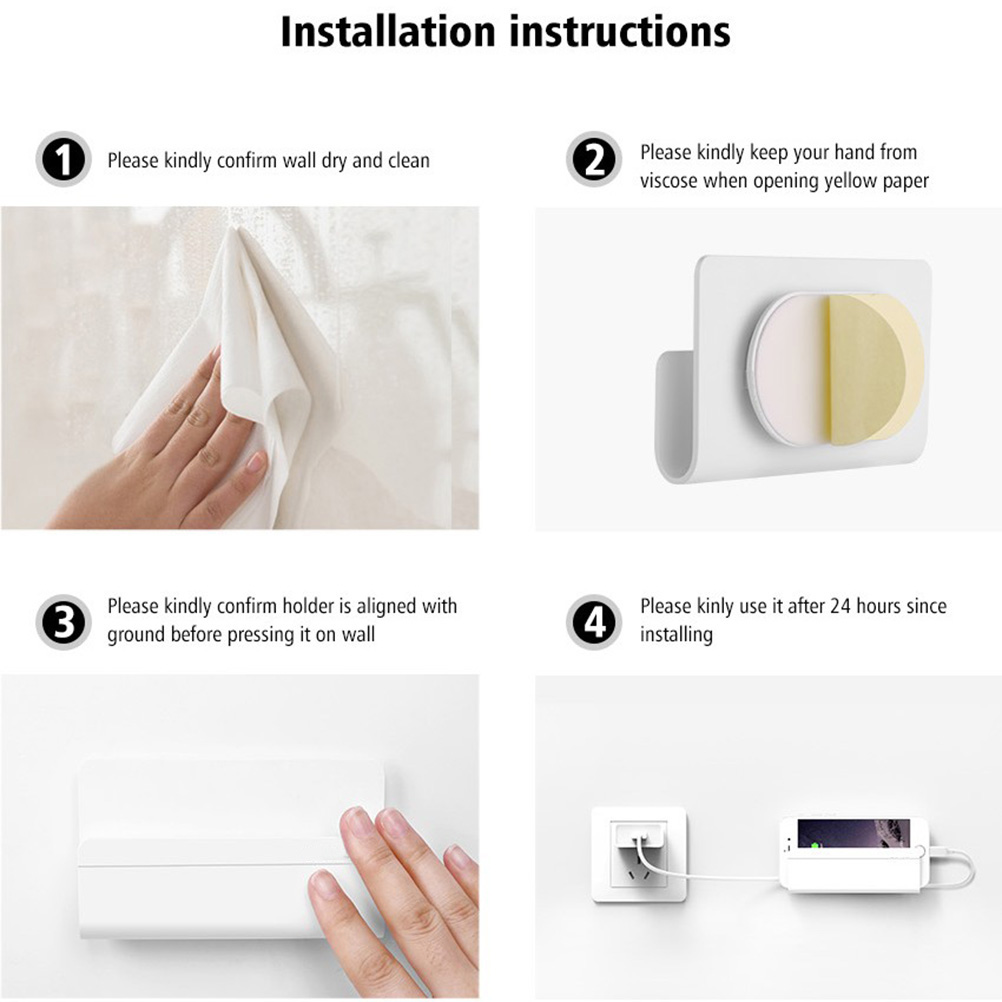 Installation instructions

1 Please kindly confirm wall dry and clean

2 Please kindly keep your hand from viscose when opening yellow paper

3 Please kindly confirm holder is aligned with ground before pressing it on wall

4 Please kinly use it after 24 hours since installing