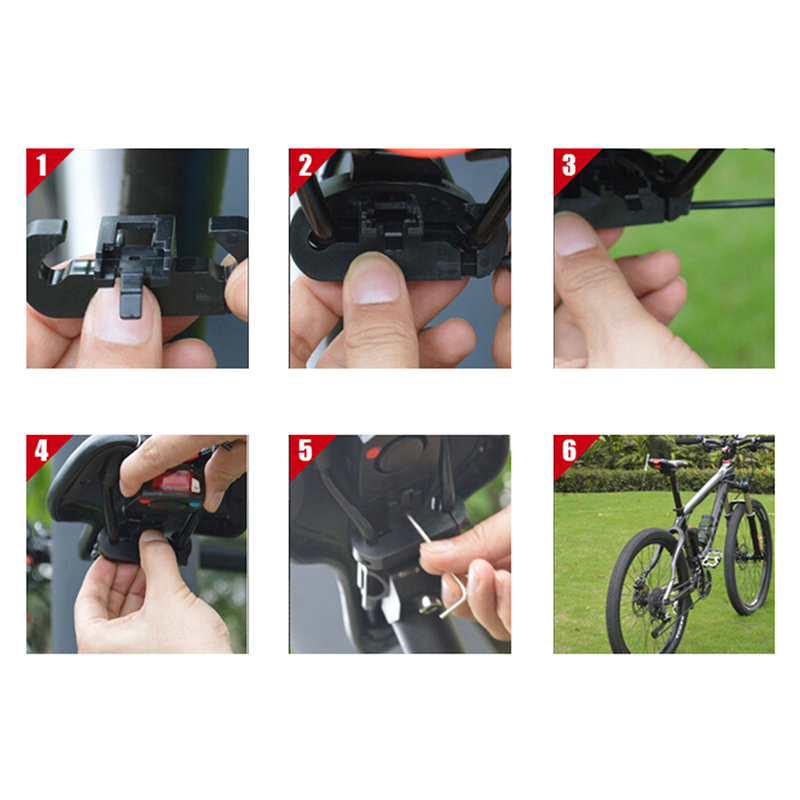 1
2
3
4
5
6