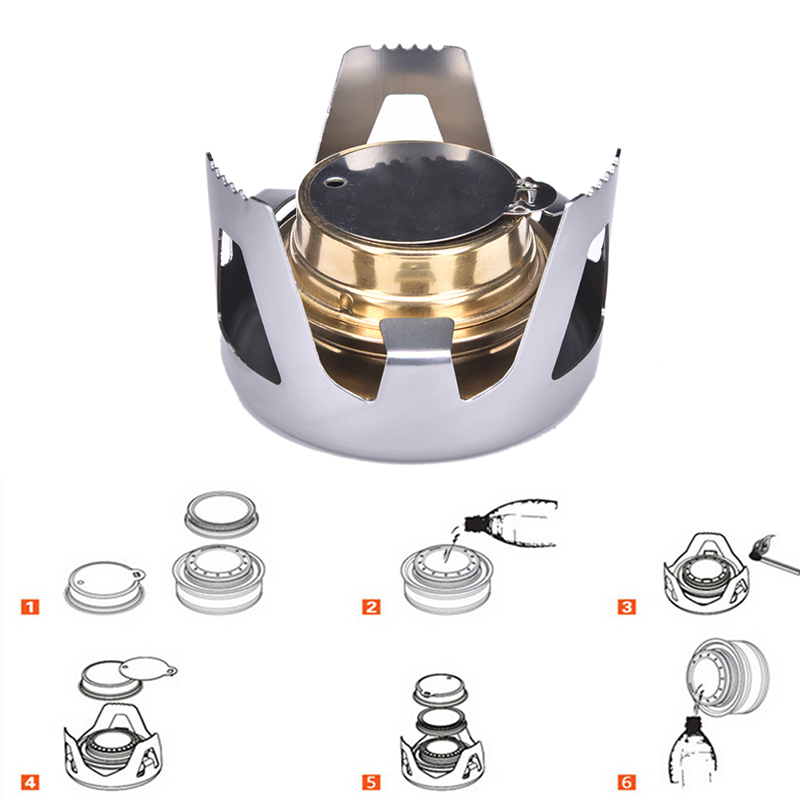 1

2

3

4

5

6