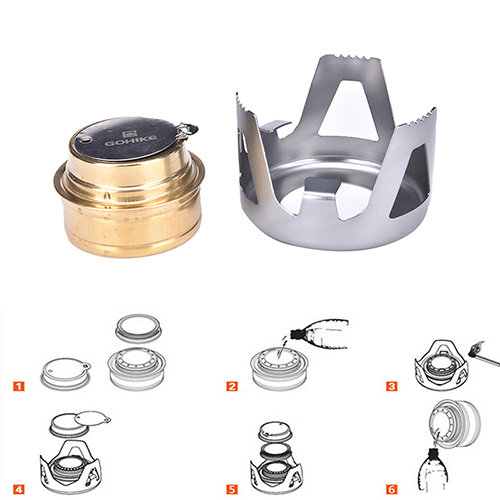 GOHIKE

1

2

3

4

5

6