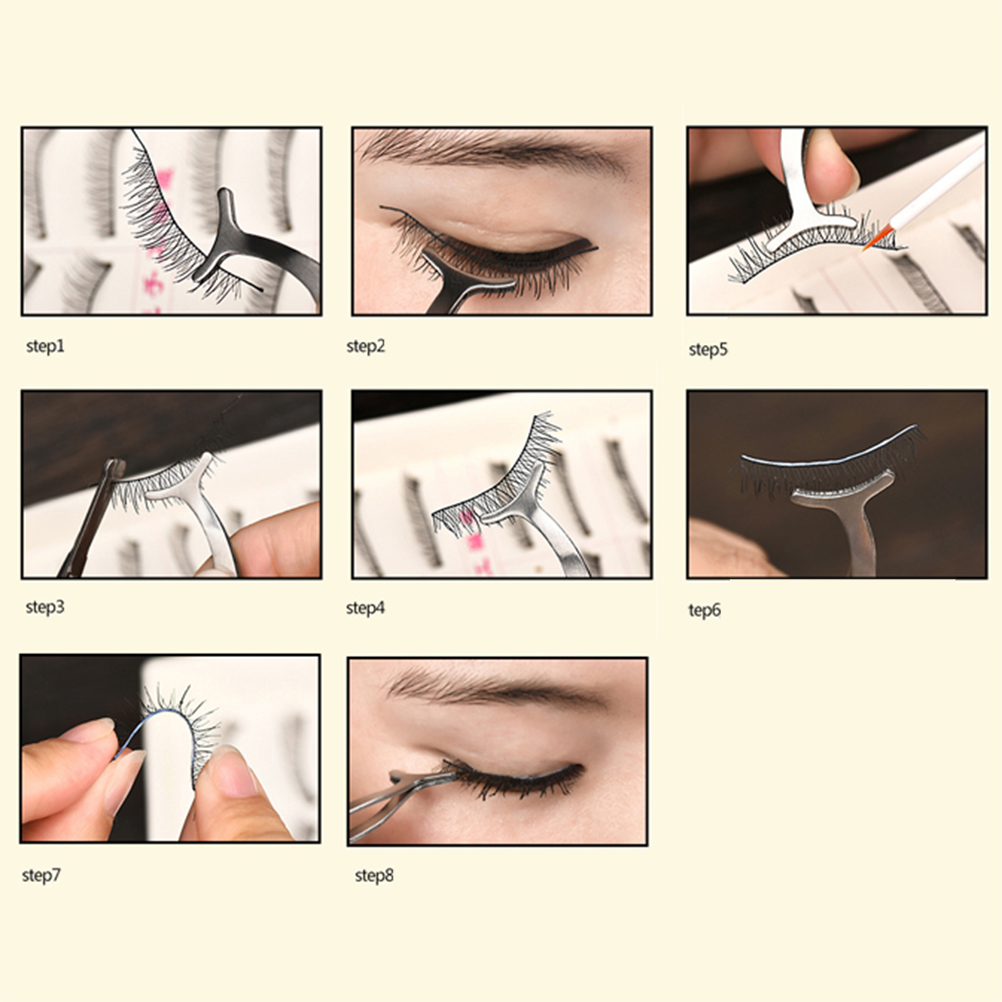 step1

step2

step5

step3

step4

tep6

step7

step8