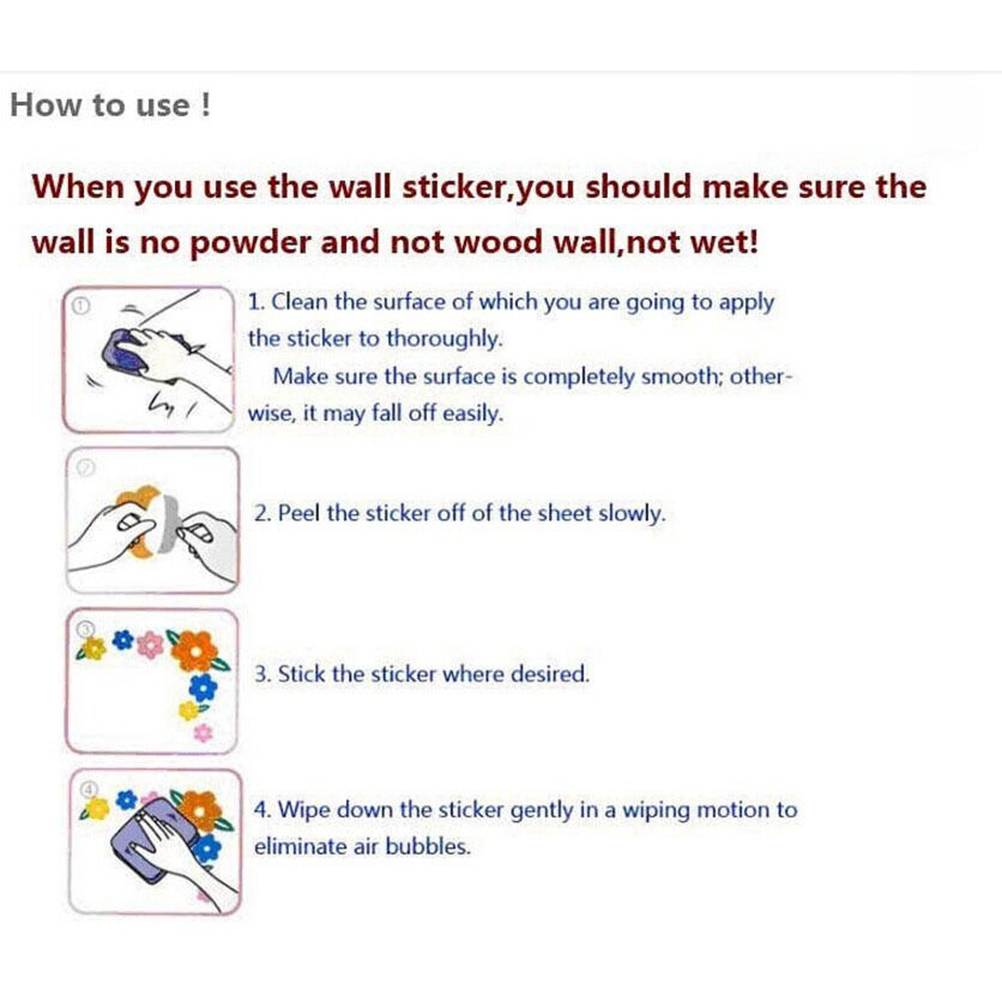 How to use !

When you use the wall sticker,you should make sure the wall is no powder and not wood wall,not wet!

①

1. Clean the surface of which you are going to apply the sticker to thoroughly.

Make sure the surface is completely smooth; otherwise, it may fall off easily.

②

2. Peel the sticker off of the sheet slowly.

③

3. Stick the sticker where desired.

④

4. Wipe down the sticker gently in a wiping motion to eliminate air bubbles.