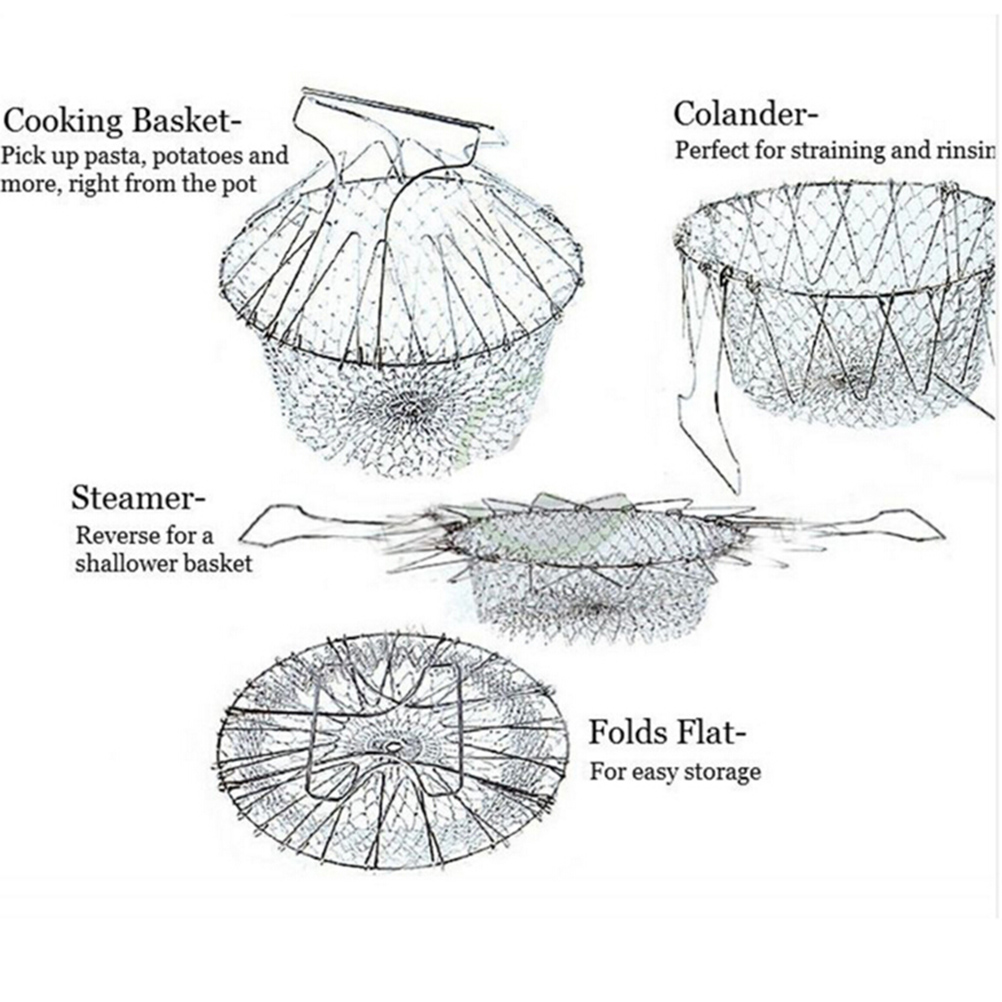 Cooking Basket-
Pick up pasta, potatoes and more, right from the pot

Colander-
Perfect for straining and rinsin

Steamer-
Reverse for a shallower basket

Folds Flat-
For easy storage