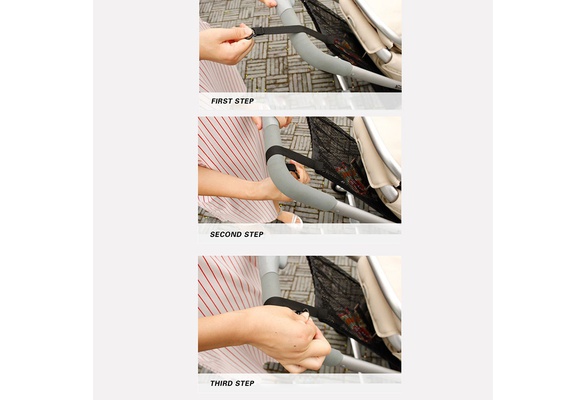 FIRST STEP

SECOND STEP

THIRD STEP