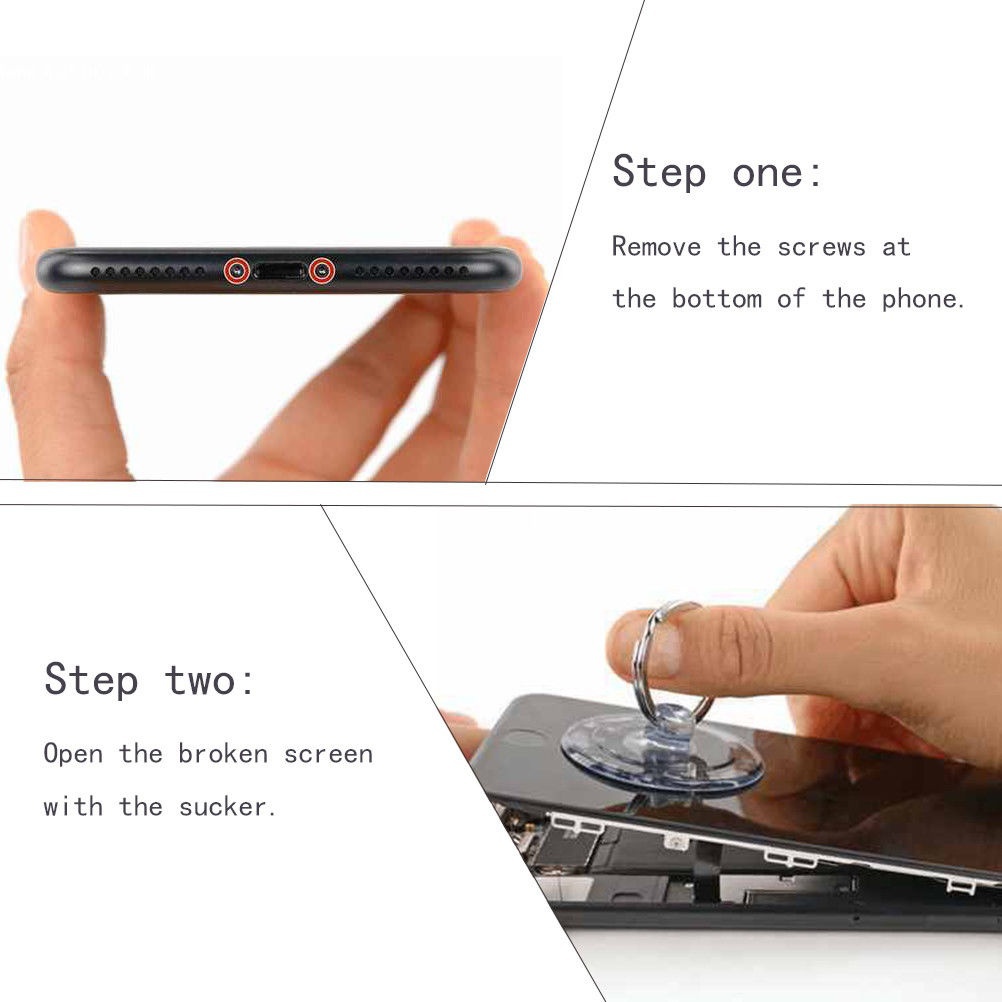 Step one:

Remove the screws at the bottom of the phone.

Step two:

Open the broken screen with the sucker.