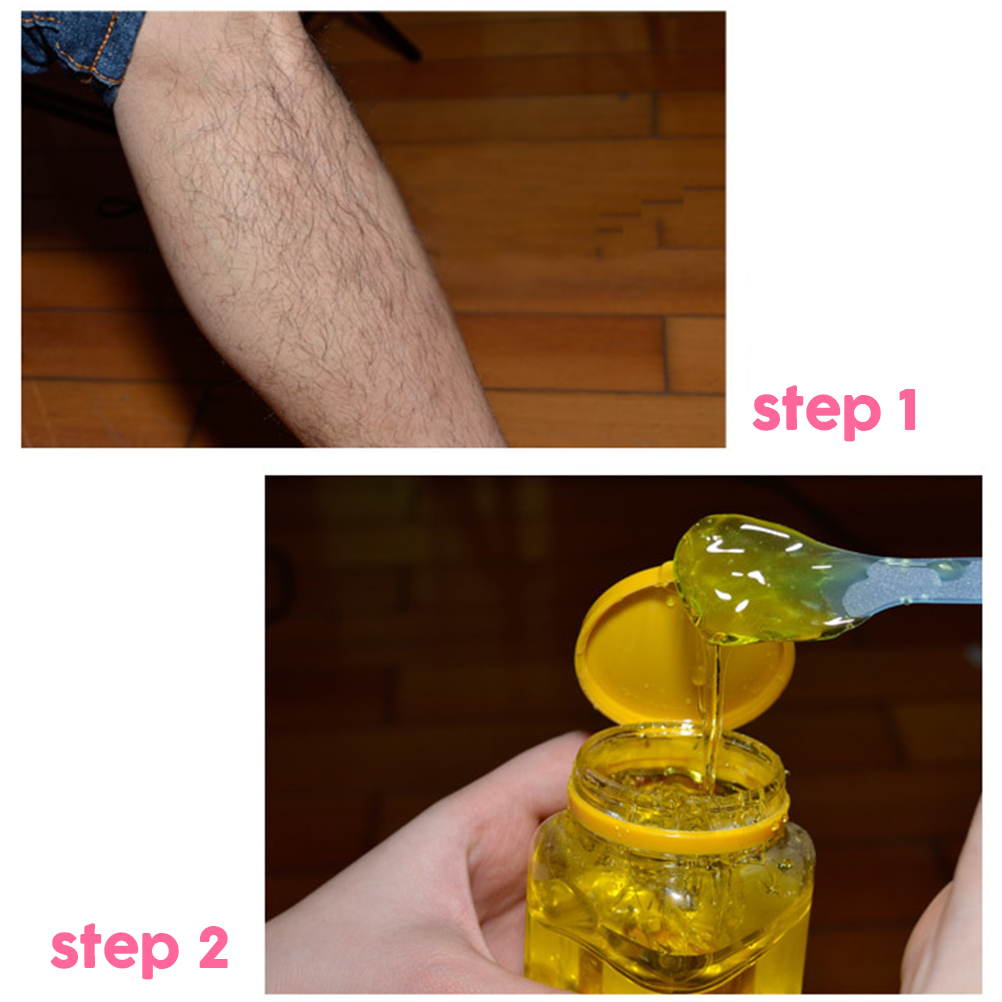 step 1

step 2