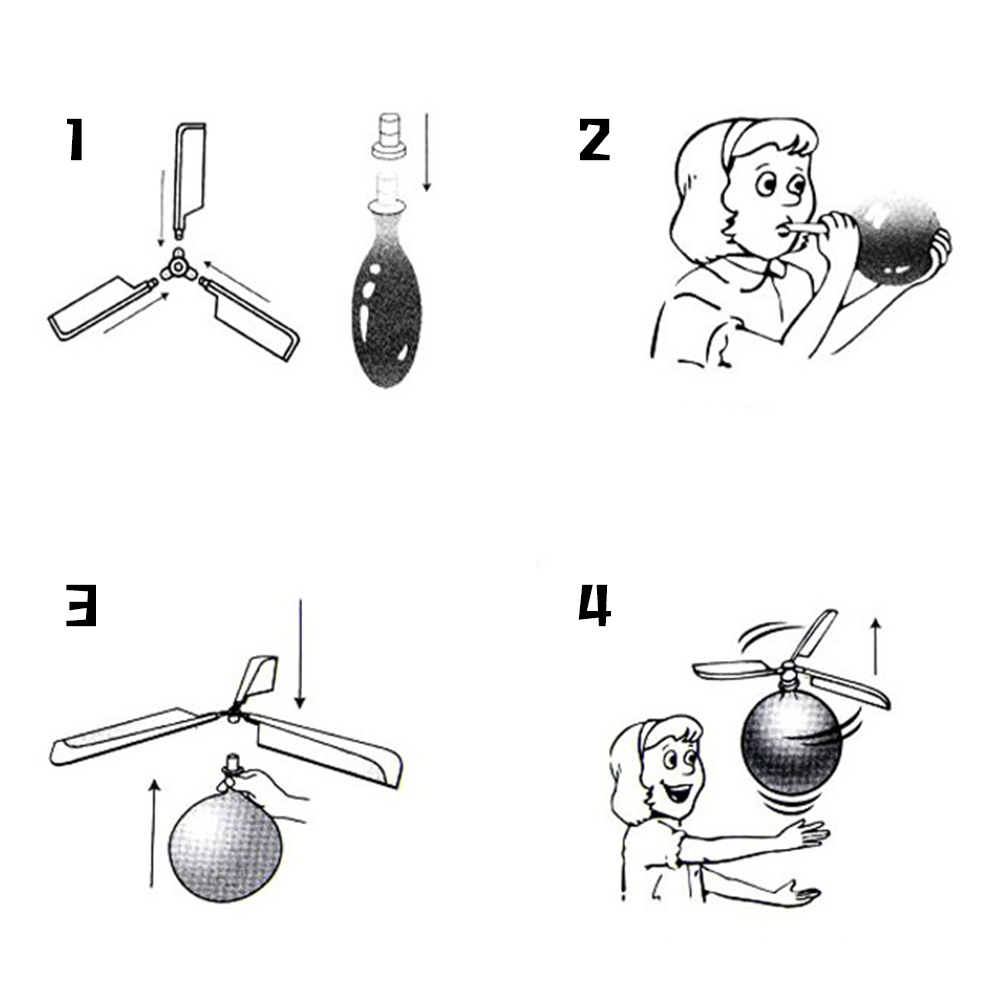 1

2

3

4