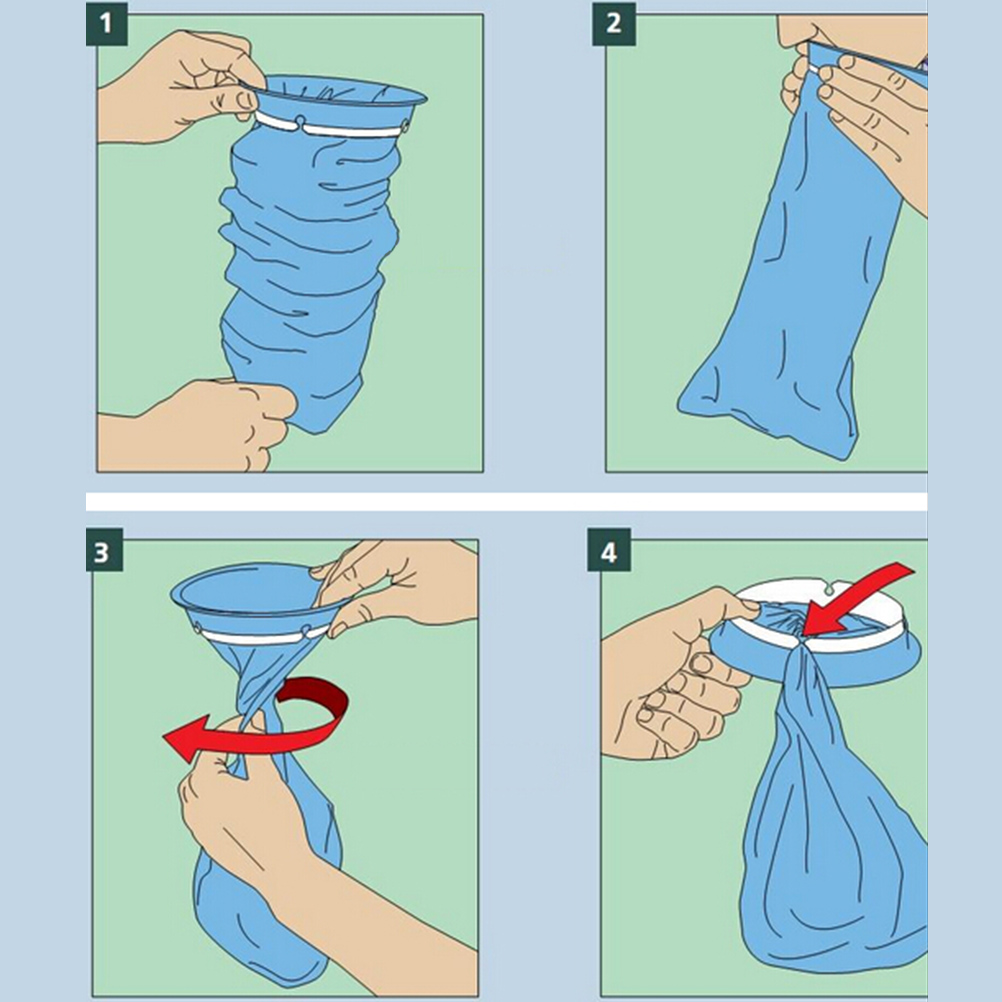 1

2

3

4