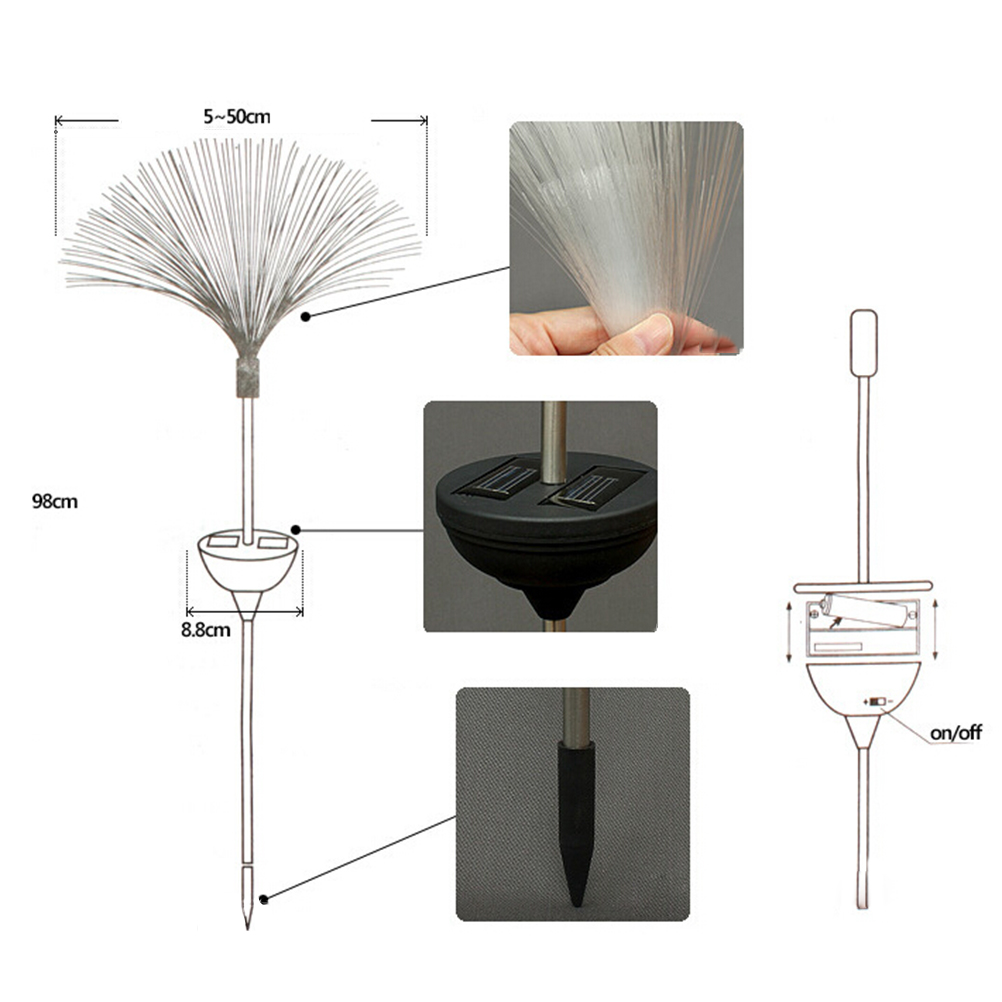 5~50cm

98cm

8.8cm

on/off