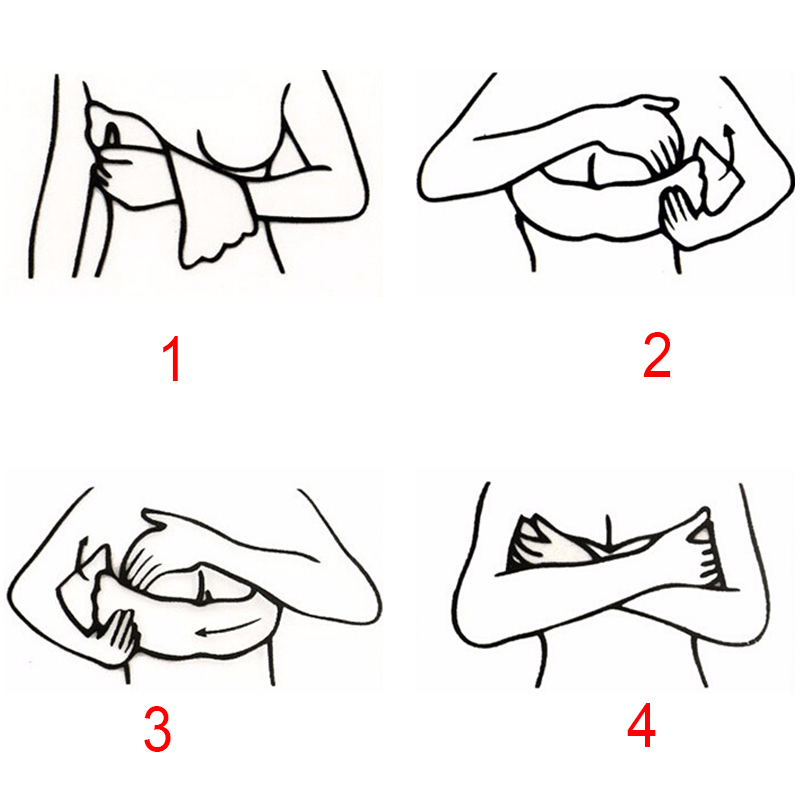 1

2

3

4