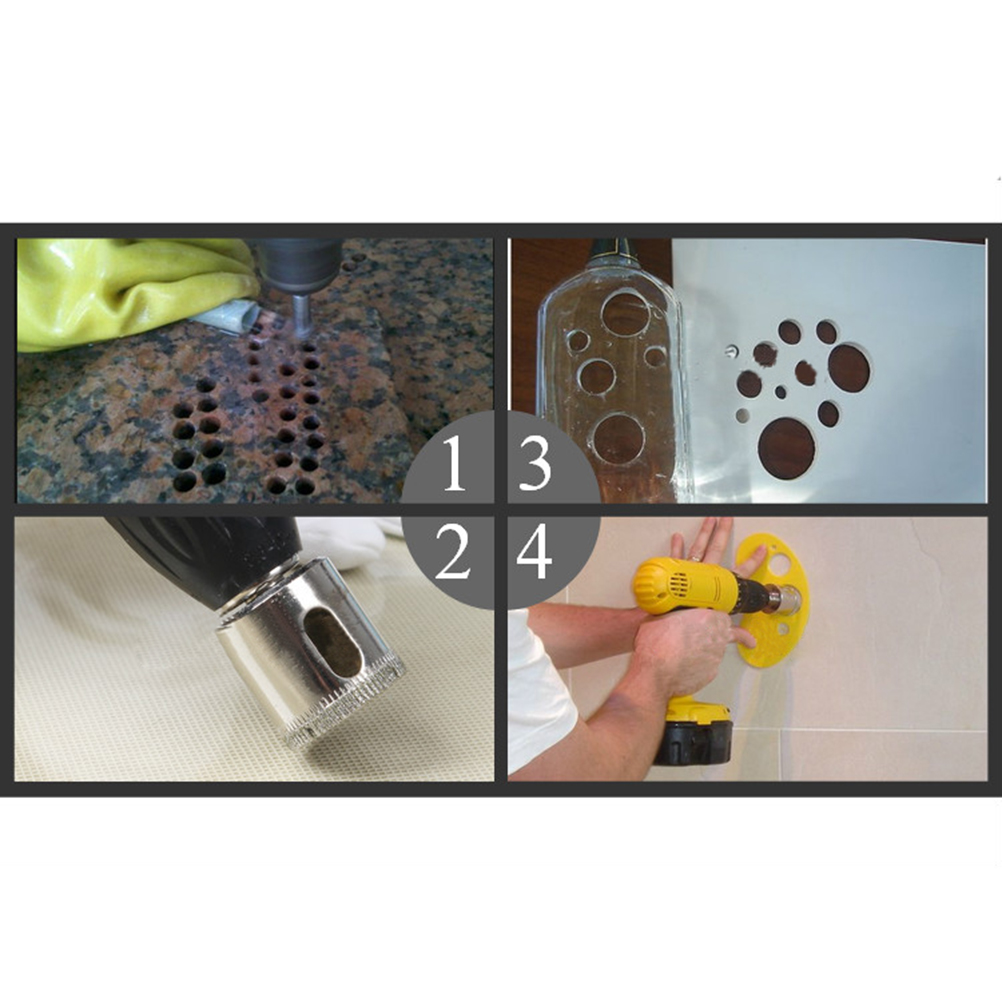 1 3
2 4